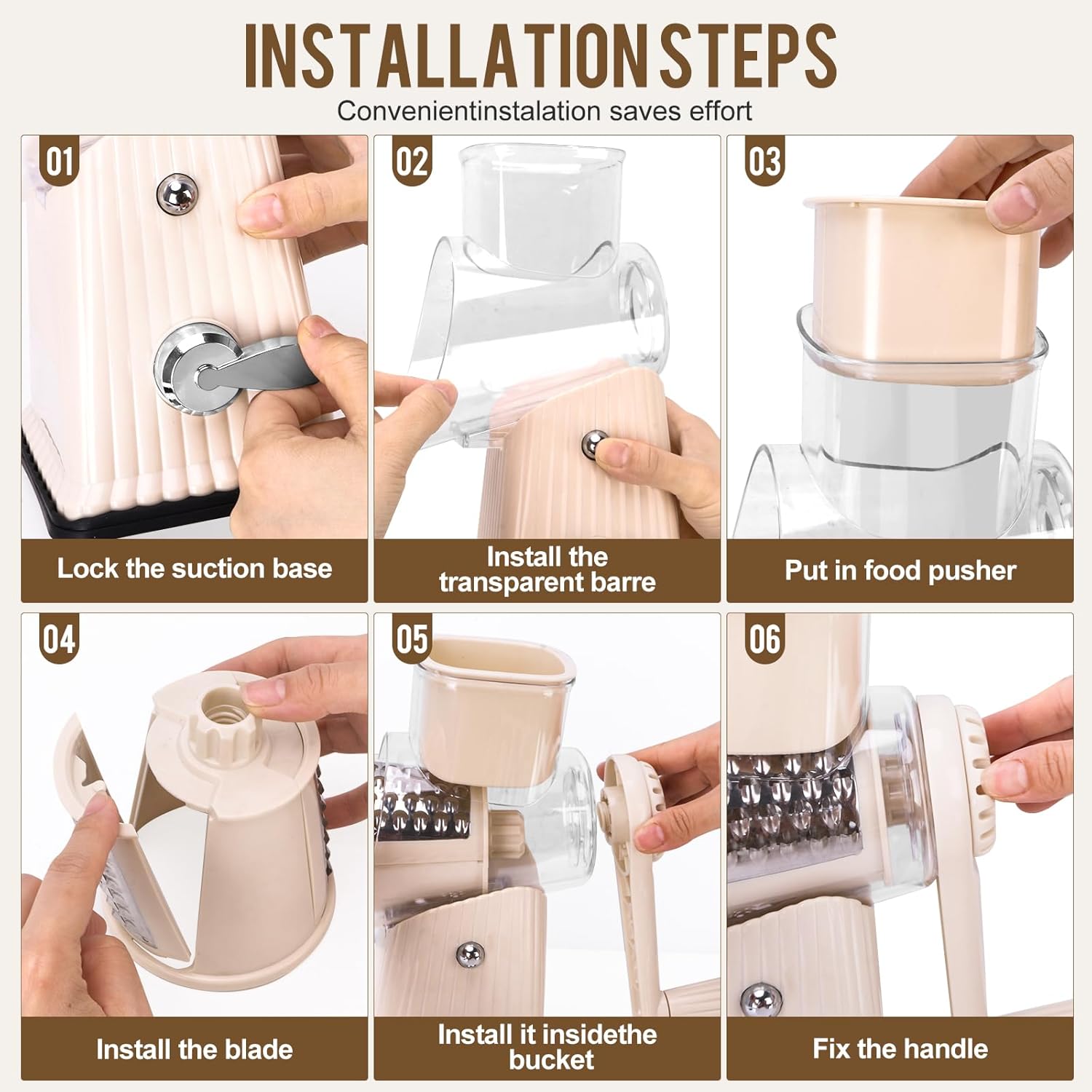 INSTALLATION STEPS

Convenientinstalation saves effort

01

Lock the suction base

02

Install the transparent barre

03

Put in food pusher

04

Install the blade

05

Install it insidethe bucket

06

Fix the handle