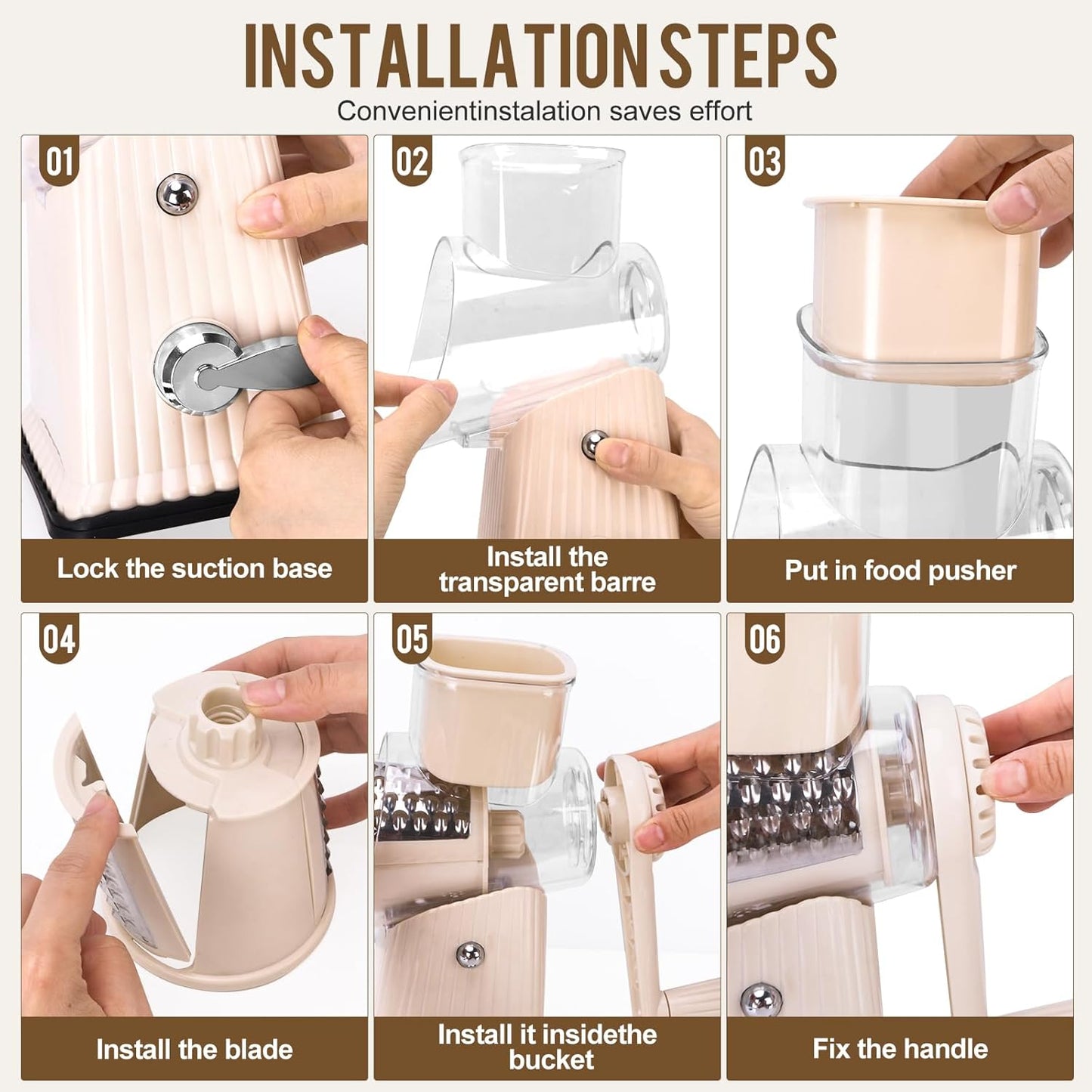 INSTALLATION STEPS

Convenientinstalation saves effort

01

Lock the suction base

02

Install the transparent barre

03

Put in food pusher

04

Install the blade

05

Install it insidethe bucket

06

Fix the handle