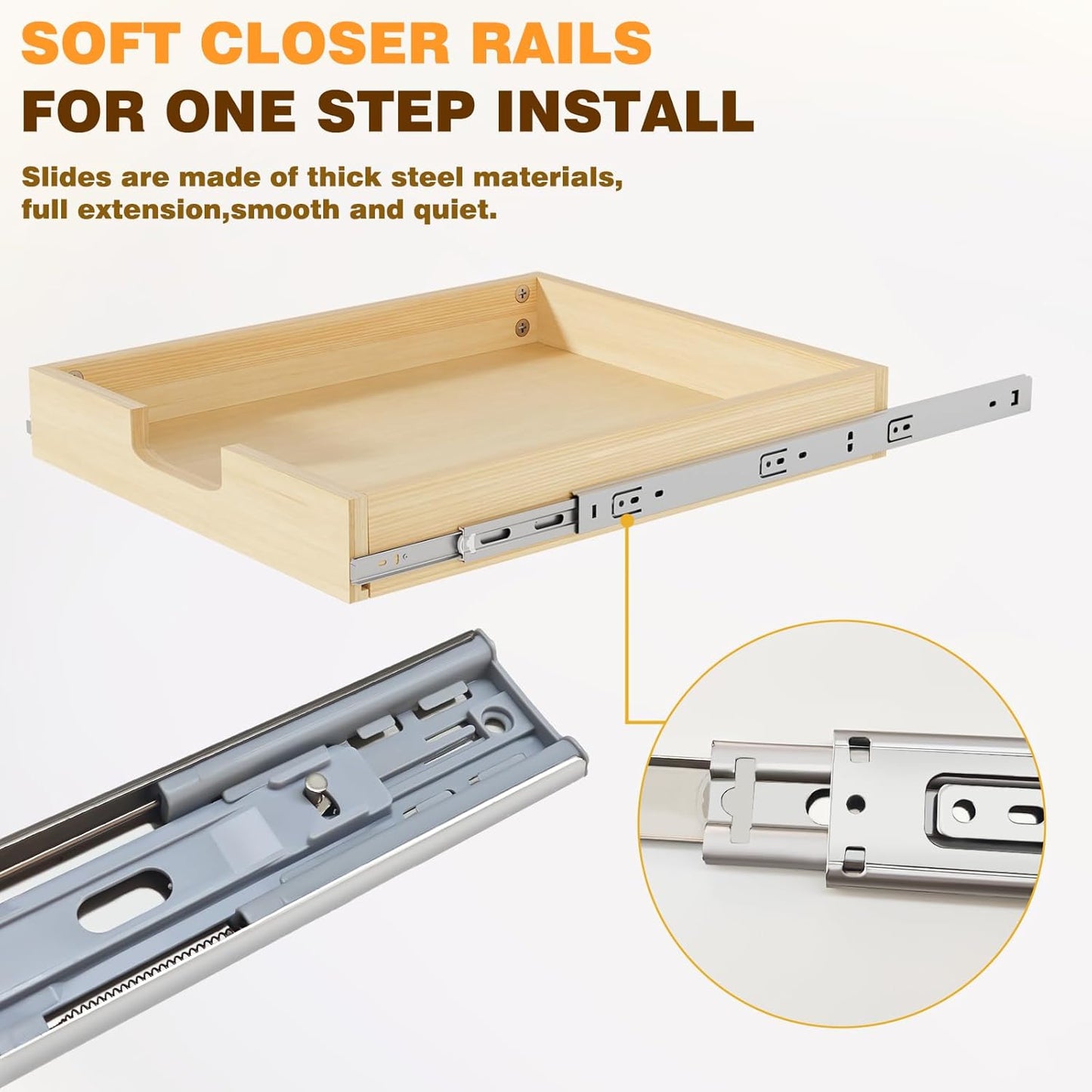 SOFT CLOSER RAILS
FOR ONE STEP INSTALL

Slides are made of thick steel materials, full extension,smooth and quiet.