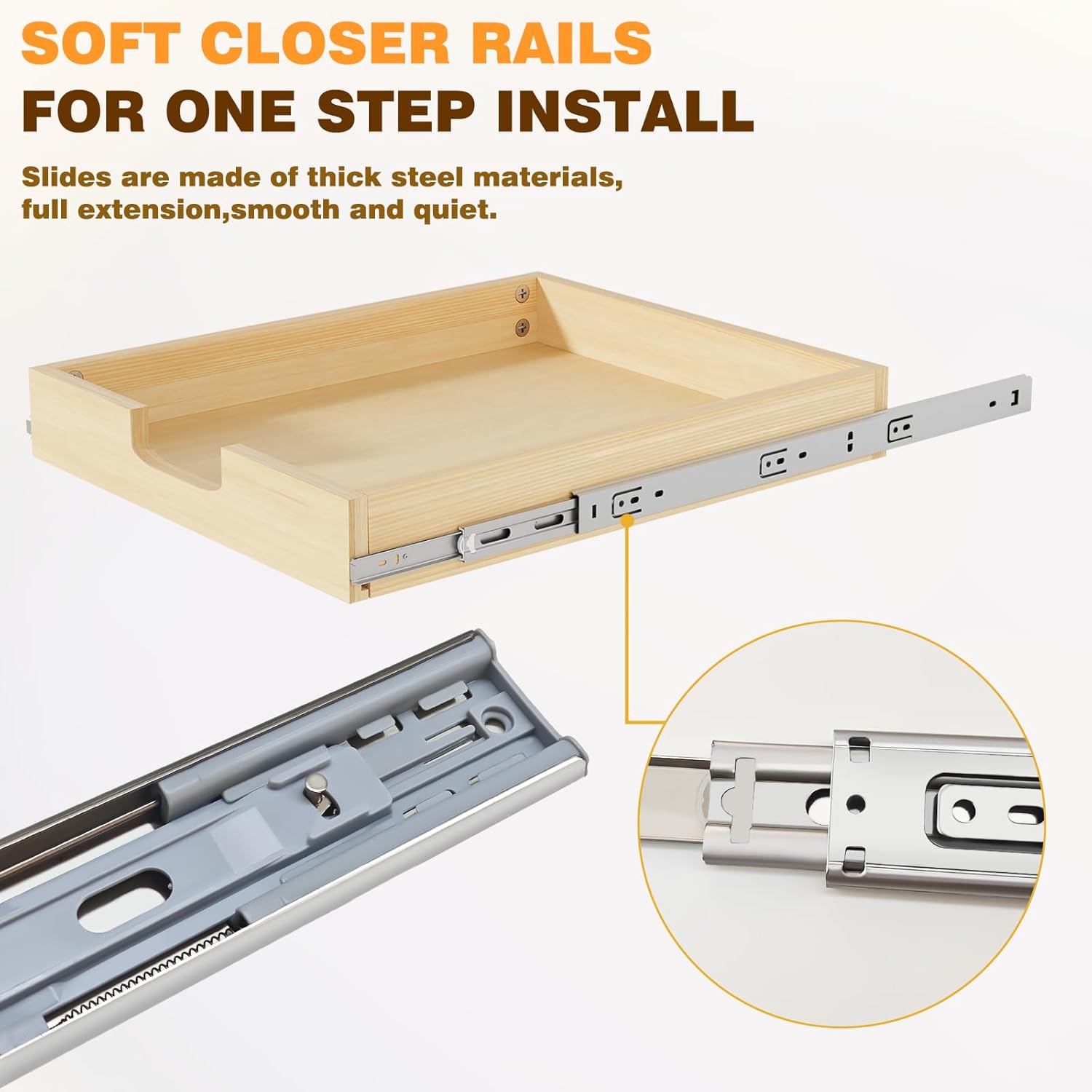 SOFT CLOSER RAILS
FOR ONE STEP INSTALL

Slides are made of thick steel materials, full extension,smooth and quiet.