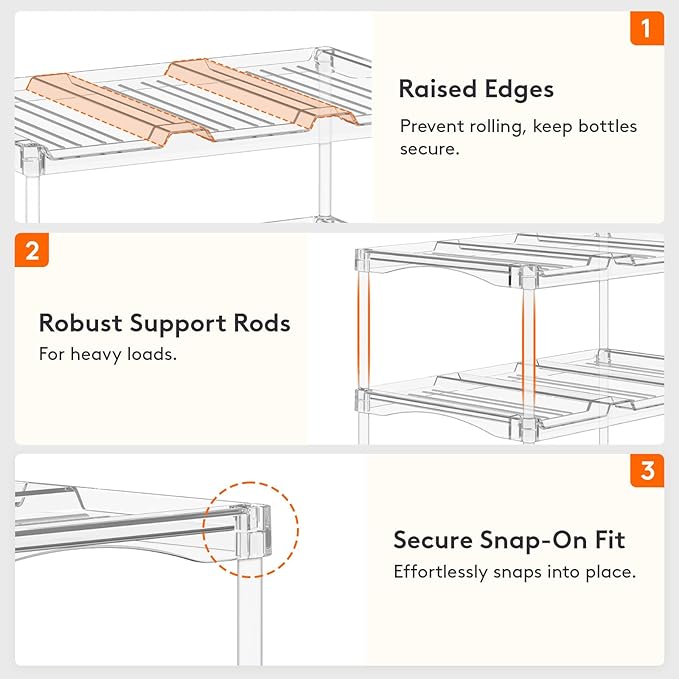 1

Raised Edges

Prevent rolling, keep bottles secure.

2

Robust Support Rods

For heavy loads.

3

Secure Snap-On Fit

Effortlessly snaps into place.