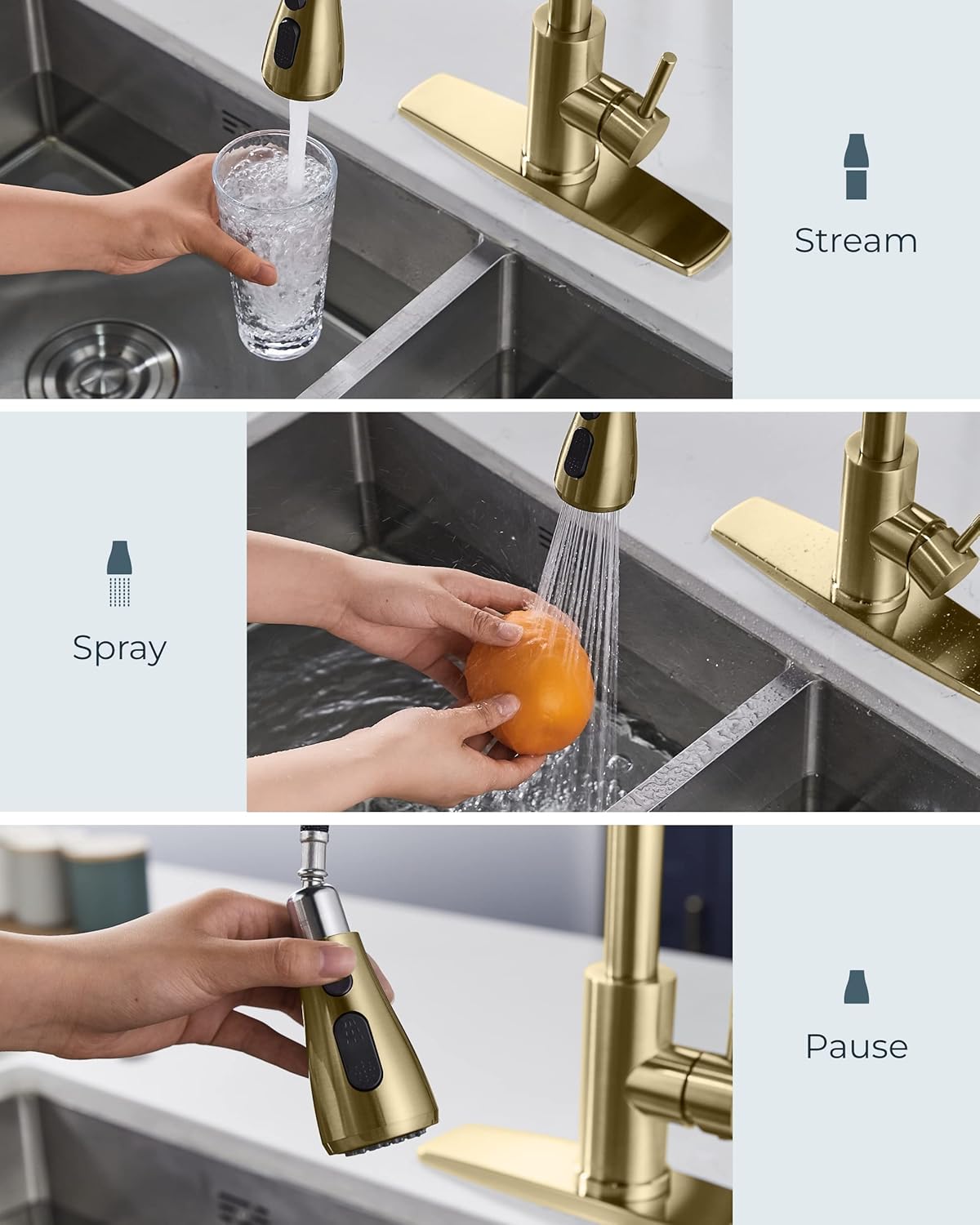 Stream

Spray

Pause