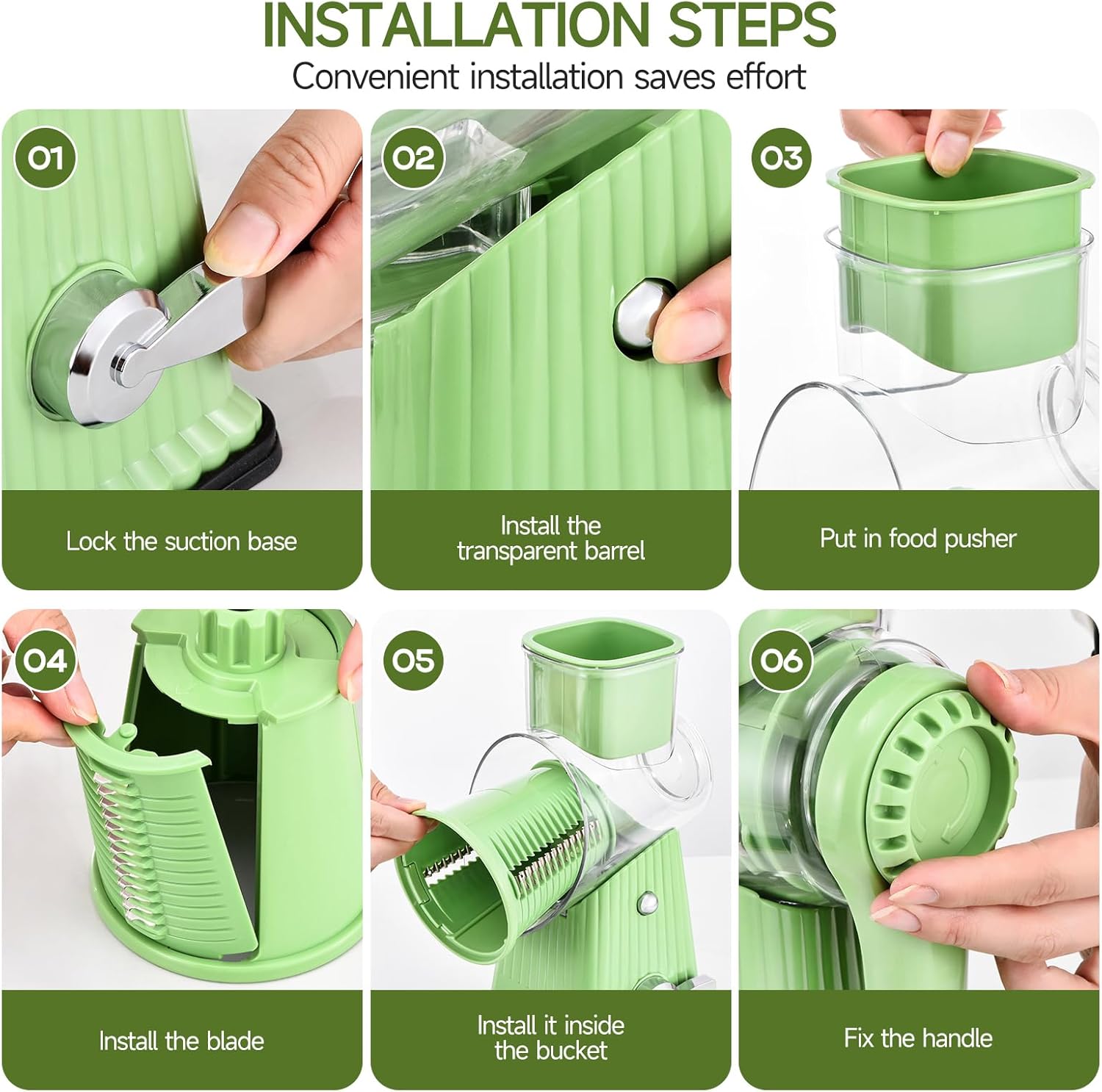 INSTALLATION STEPS

Convenient installation saves effort

01

Lock the suction base

02

Install the transparent barrel

03

Put in food pusher

04

Install the blade

05

Install it inside the bucket

06

Fix the handle