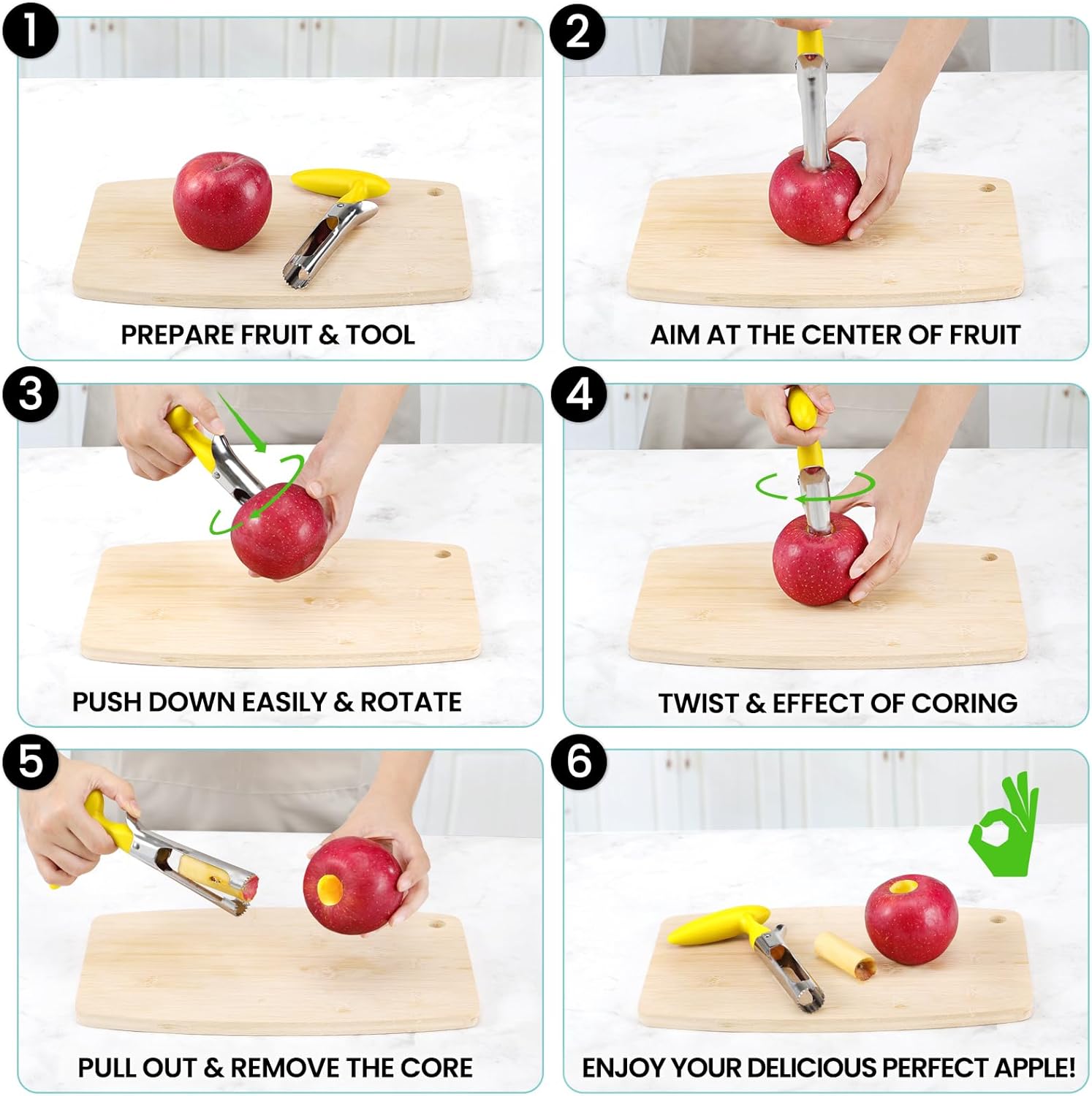 1
PREPARE FRUIT & TOOL

2
AIM AT THE CENTER OF FRUIT

3
PUSH DOWN EASILY & ROTATE

4
TWIST & EFFECT OF CORING

5
PULL OUT & REMOVE THE CORE

6
ENJOY YOUR DELICIOUS PERFECT APPLE!