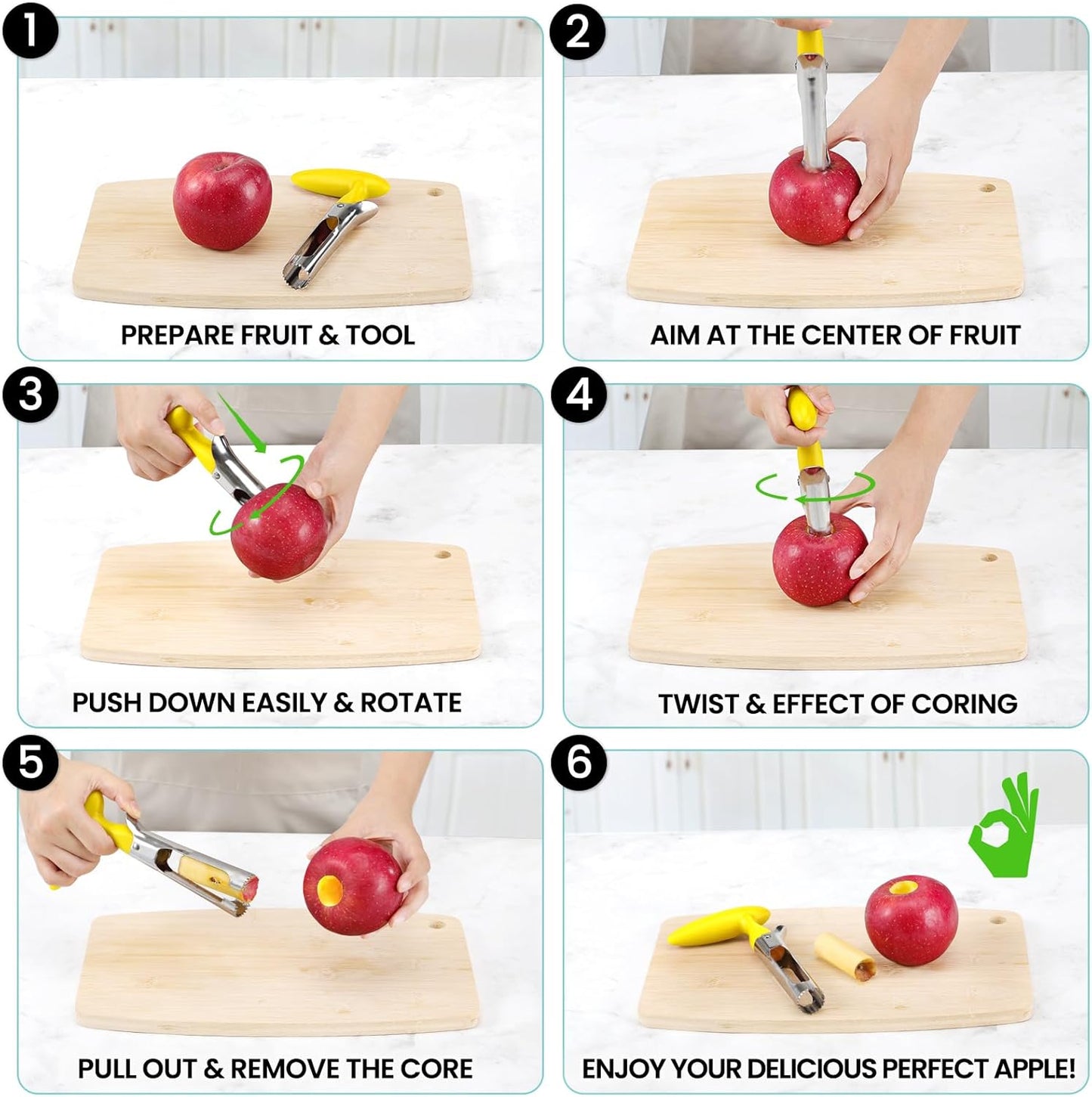 1
PREPARE FRUIT & TOOL

2
AIM AT THE CENTER OF FRUIT

3
PUSH DOWN EASILY & ROTATE

4
TWIST & EFFECT OF CORING

5
PULL OUT & REMOVE THE CORE

6
ENJOY YOUR DELICIOUS PERFECT APPLE!