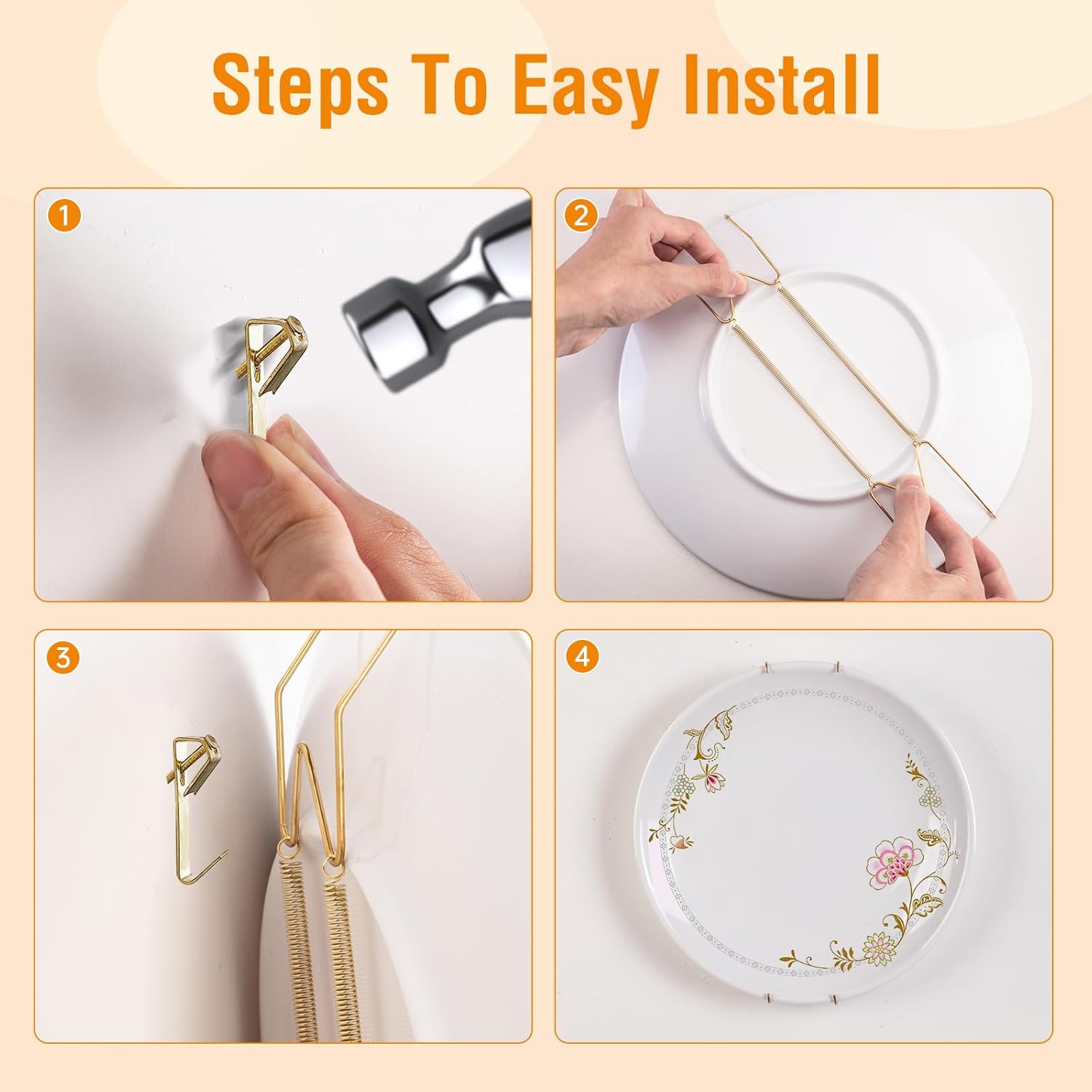 Steps To Easy Install

1

2

3

4