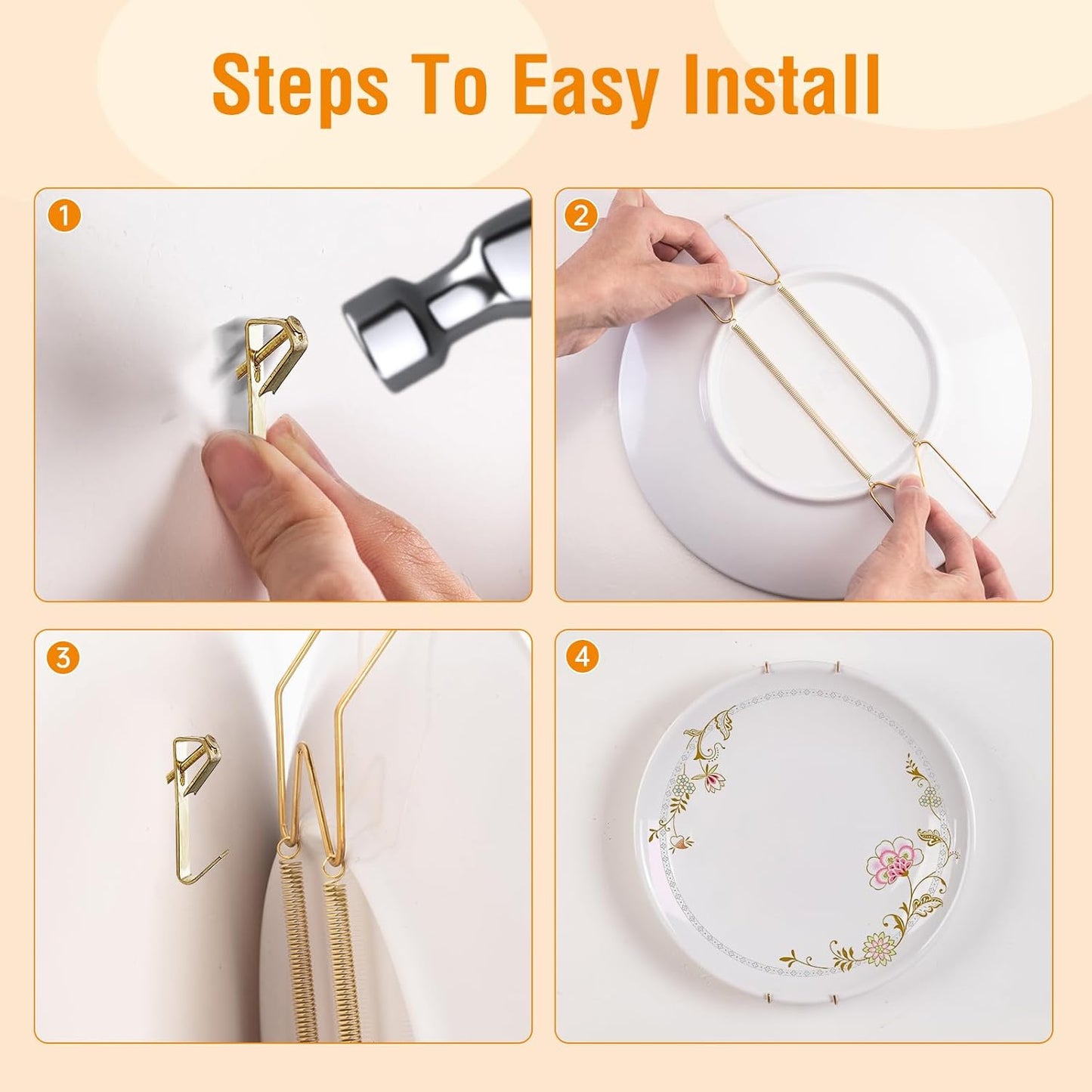 Steps To Easy Install

1

2

3

4