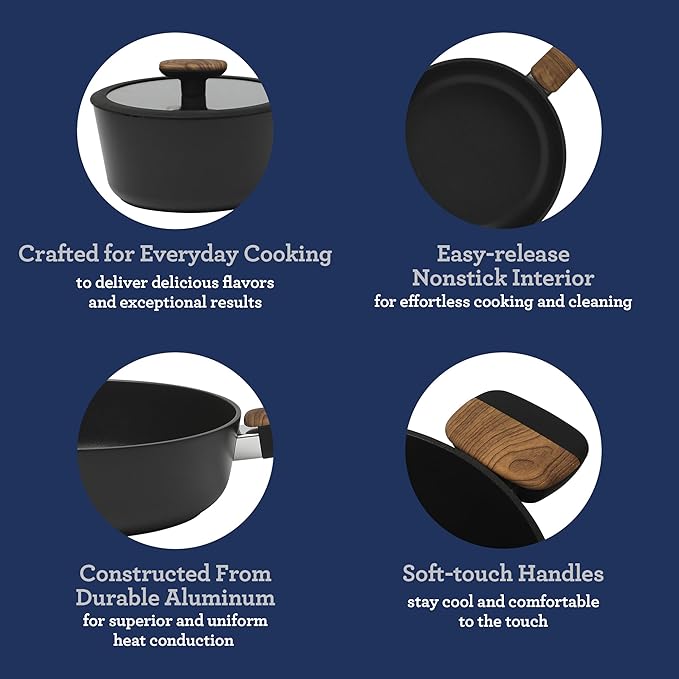 Crafted for Everyday Cooking
to deliver delicious flavors and exceptional results

Easy-release Nonstick Interior
for effortless cooking and cleaning

Constructed From Durable Aluminum
for superior and uniform heat conduction

Soft-touch Handles
stay cool and comfortable to the touch