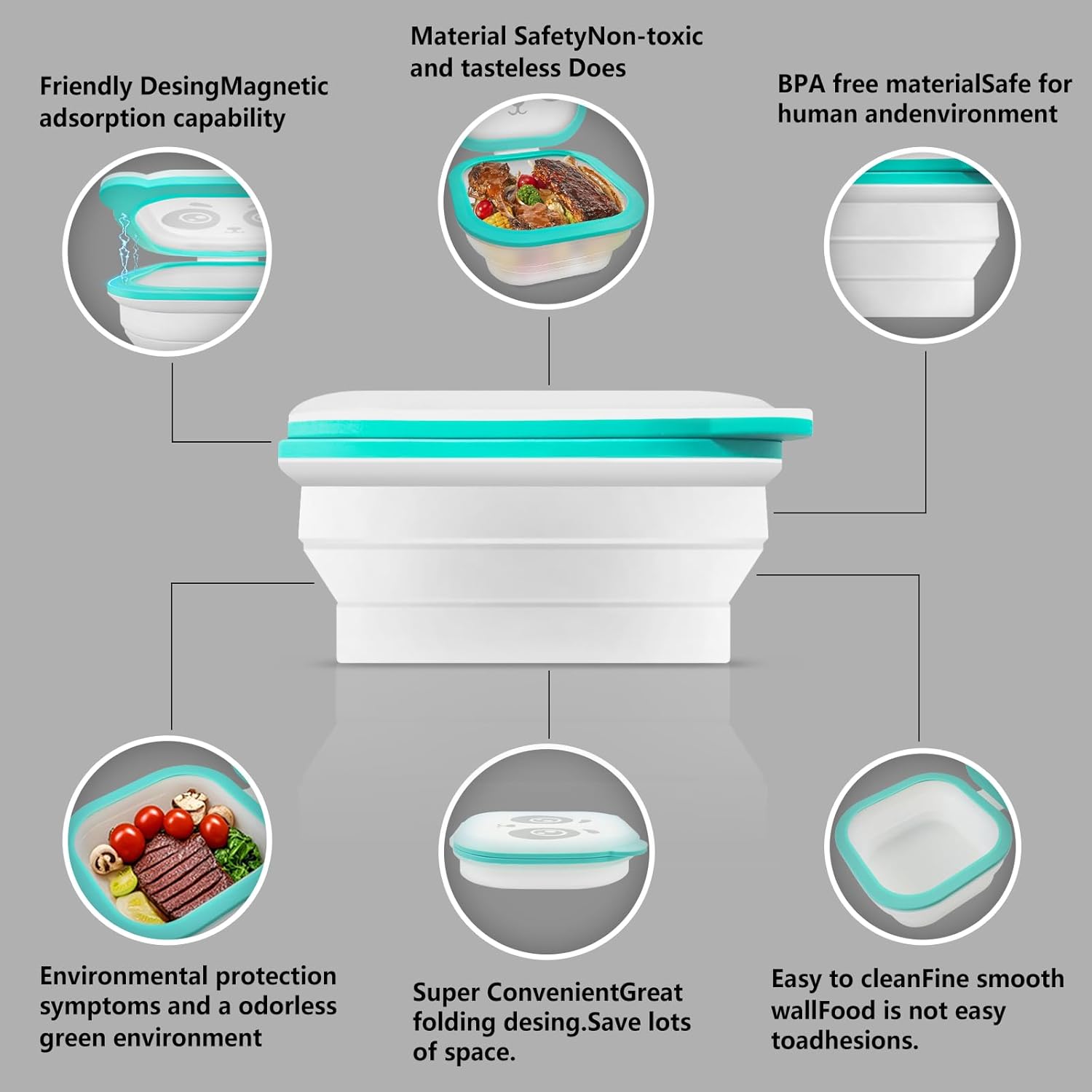 Friendly DesingMagnetic adsorption capability

Material SafetyNon-toxic and tasteless Does

BPA free materialSafe for human andenvironment

Environmental protection symptoms and a odorless green environment

Super ConvenientGreat folding desing.Save lots of space.

Easy to cleanFine smooth wallFood is not easy toadhesions.