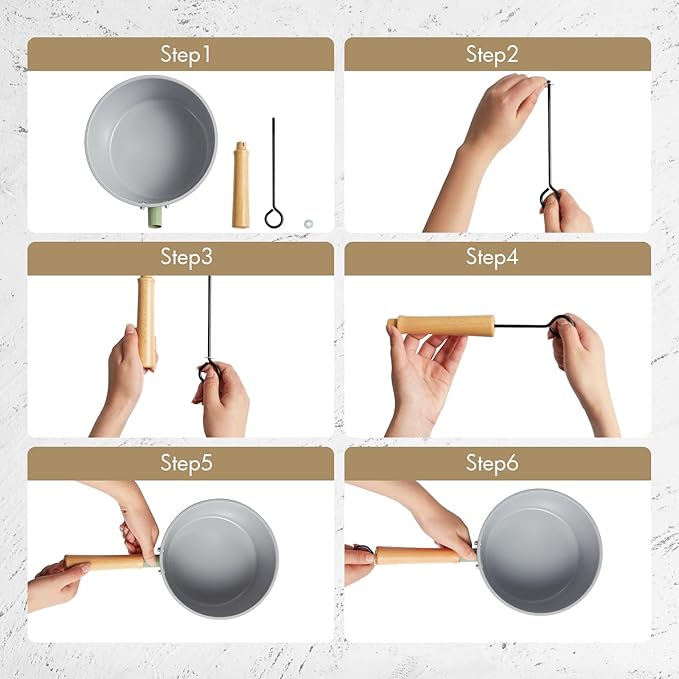 Step1

Step2

Step3

Step4

Step5

Step6