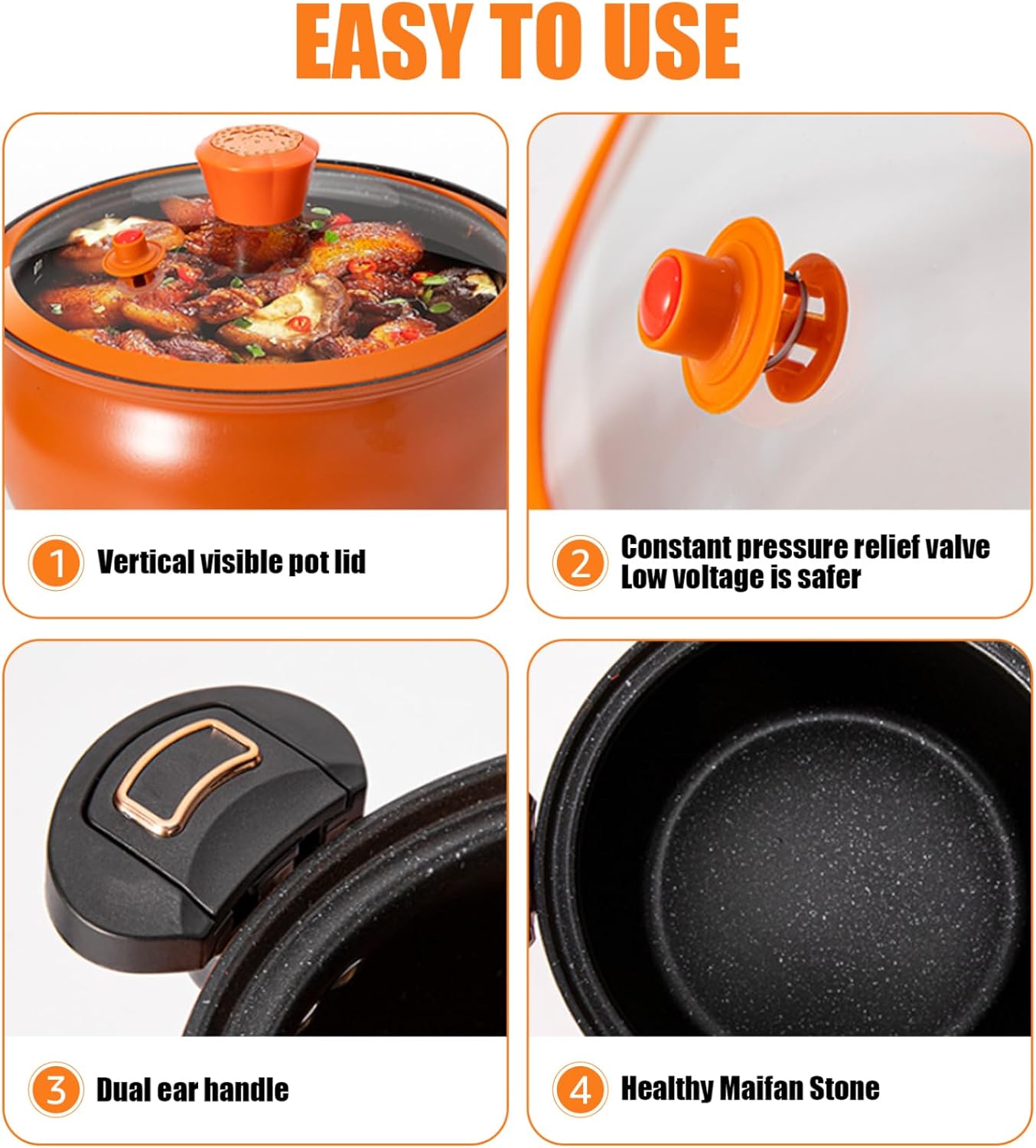 EASY TO USE

1 Vertical visible pot lid

2 Constant pressure relief valve
Low voltage is safer

3 Dual ear handle

4 Healthy Maifan Stone