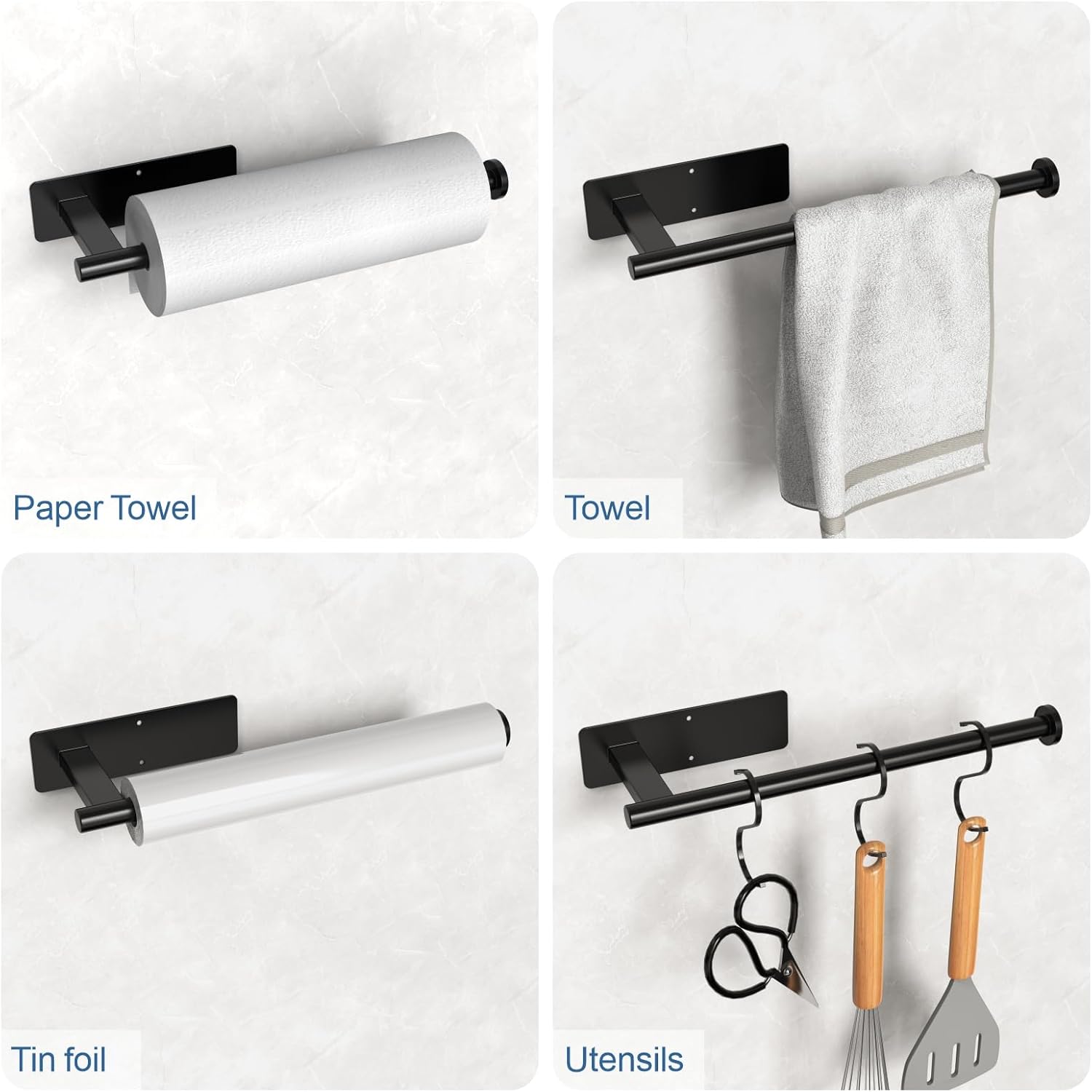 Paper Towel

Towel

Tin foil

Utensils