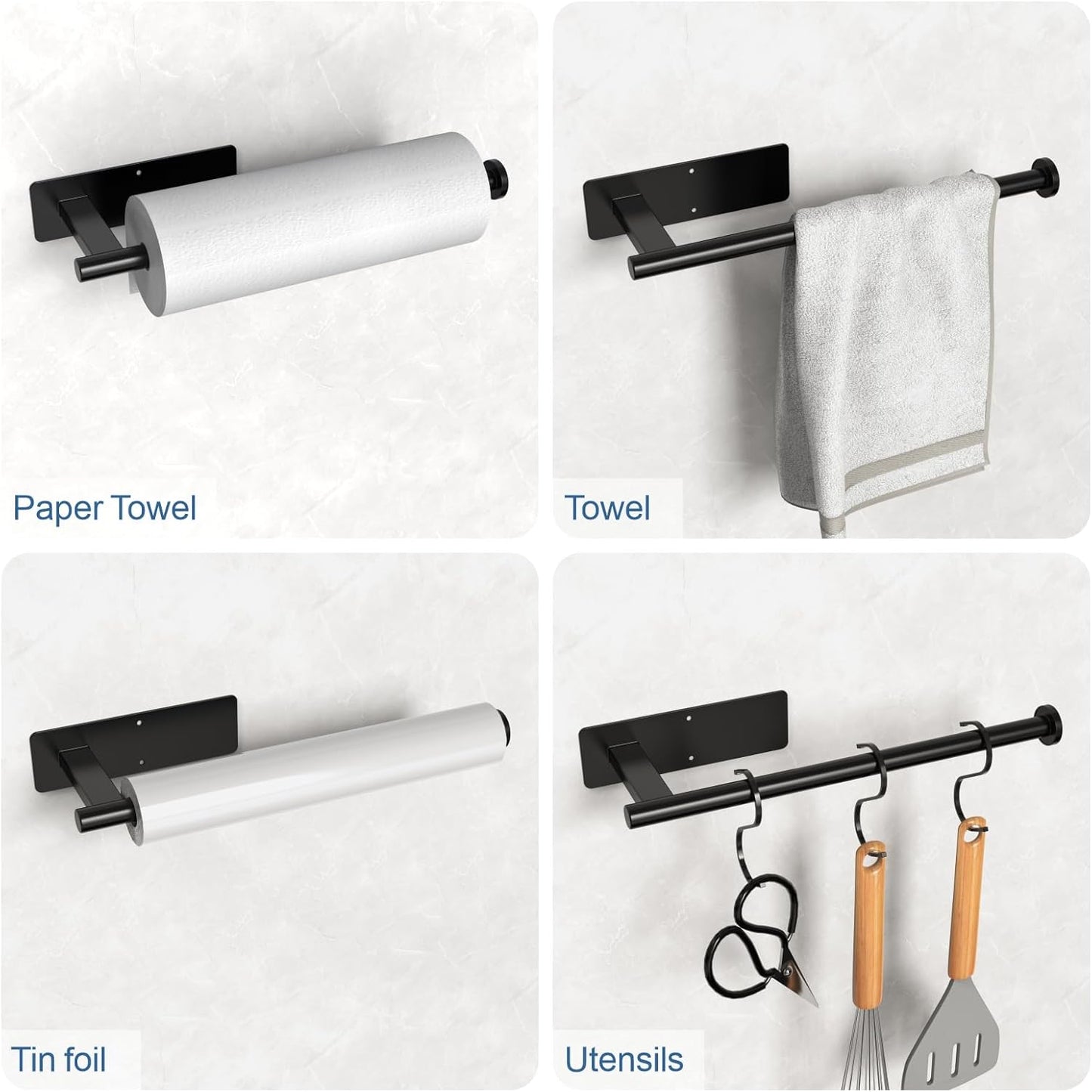 Paper Towel

Towel

Tin foil

Utensils