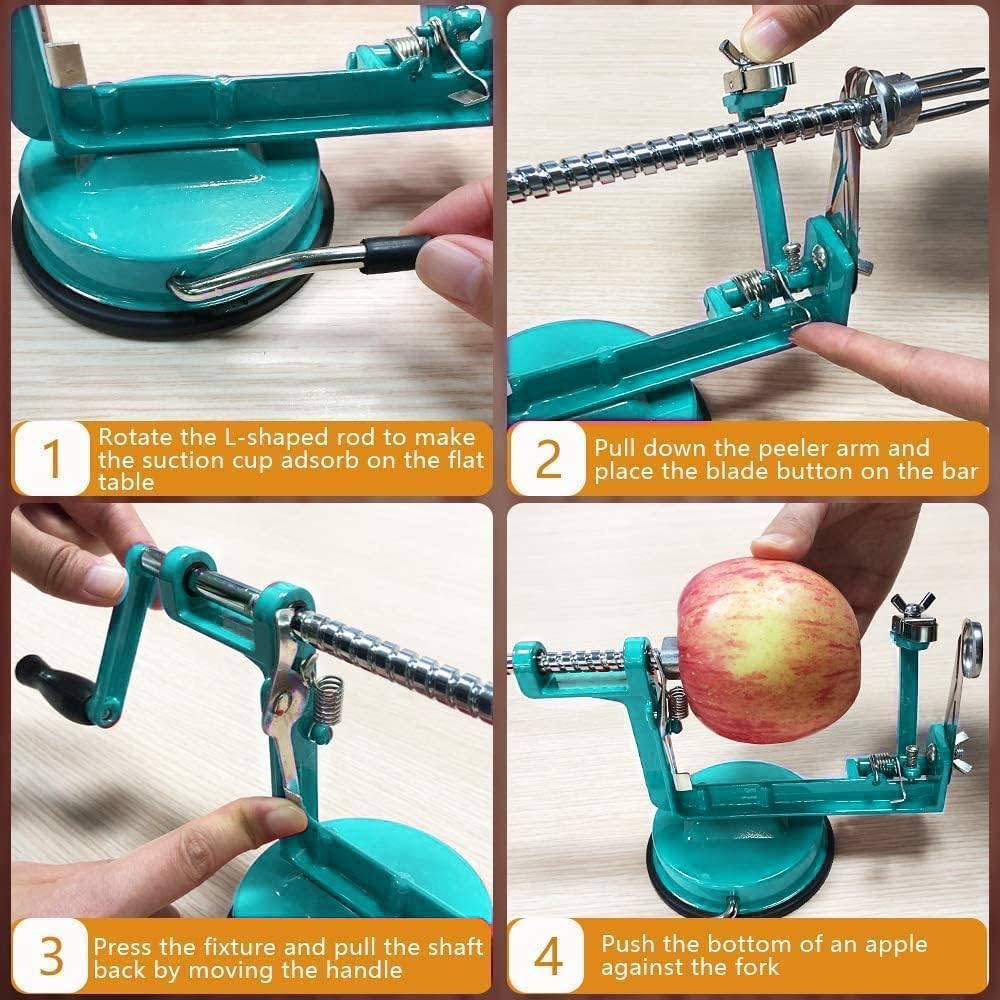 1 Rotate the L-shaped rod to make the suction cup adsorb on the flat table

2 Pull down the peeler arm and place the blade button on the bar

3 Press the fixture and pull the shaft back by moving the handle

4 Push the bottom of an apple against the fork