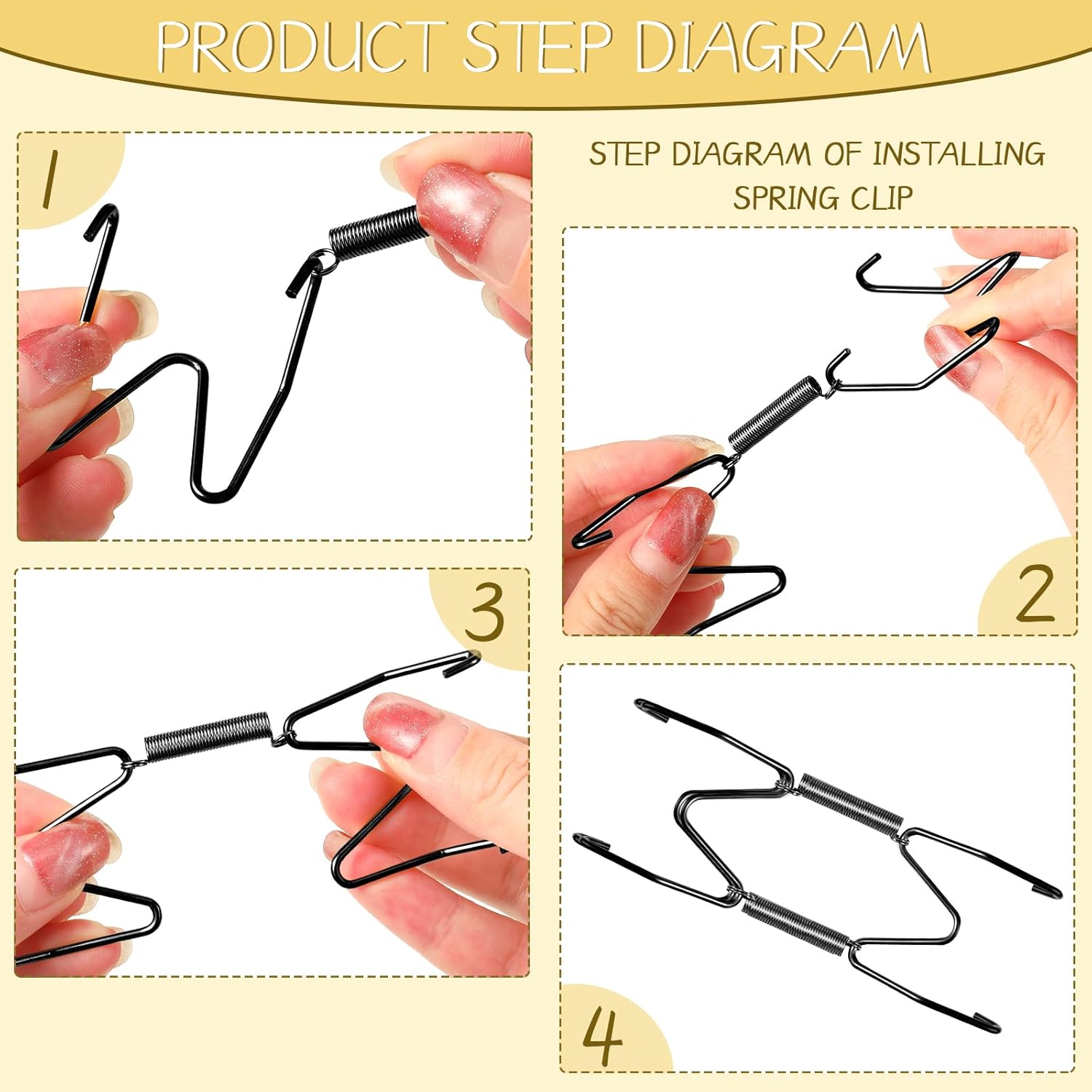 PRODUCT STEP DIAGRAM

1

STEP DIAGRAM OF INSTALLING SPRING CLIP

2

3

4