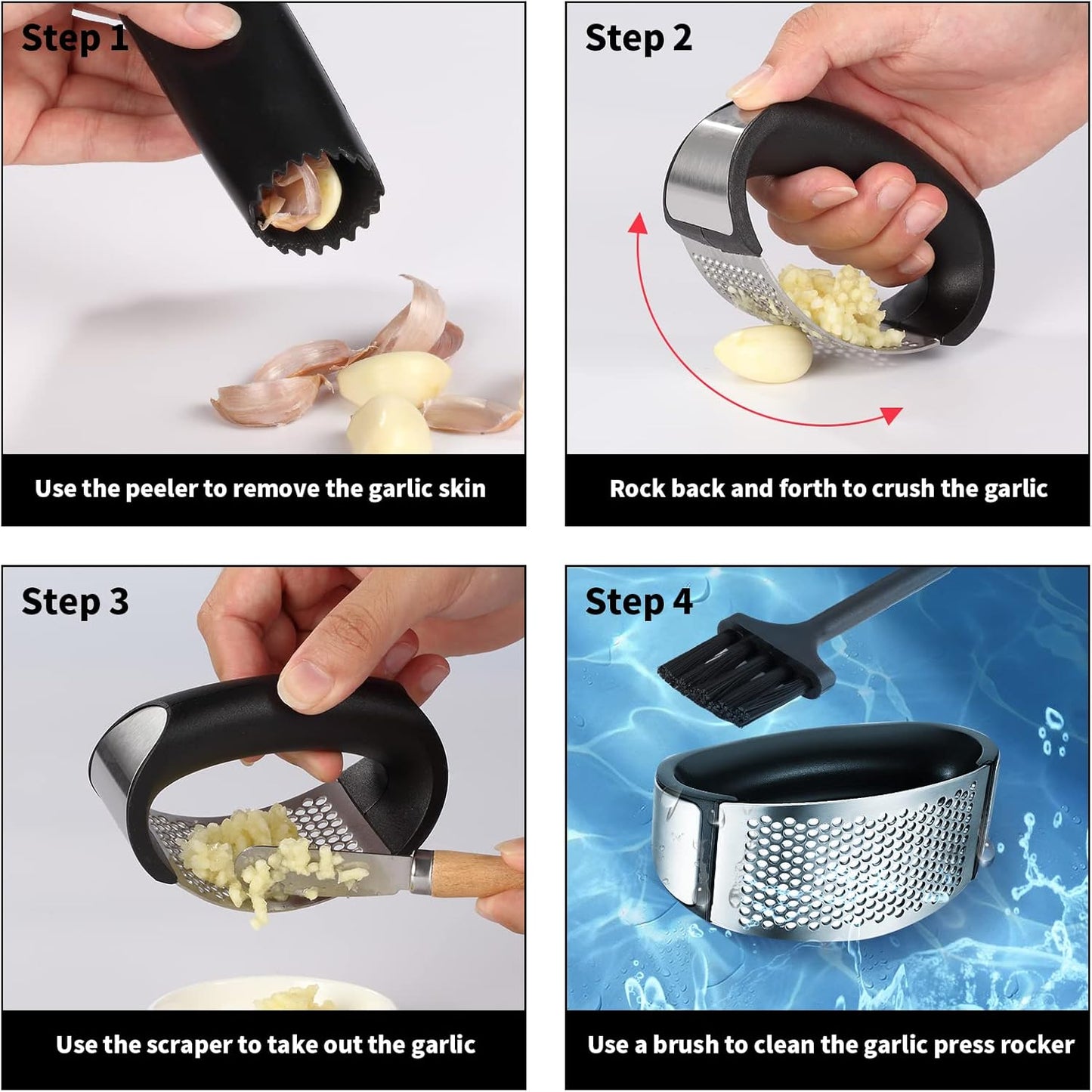 Step 1

Use the peeler to remove the garlic skin

Step 2

Rock back and forth to crush the garlic

Step 3

Use the scraper to take out the garlic

Step 4

Use a brush to clean the garlic press rocker