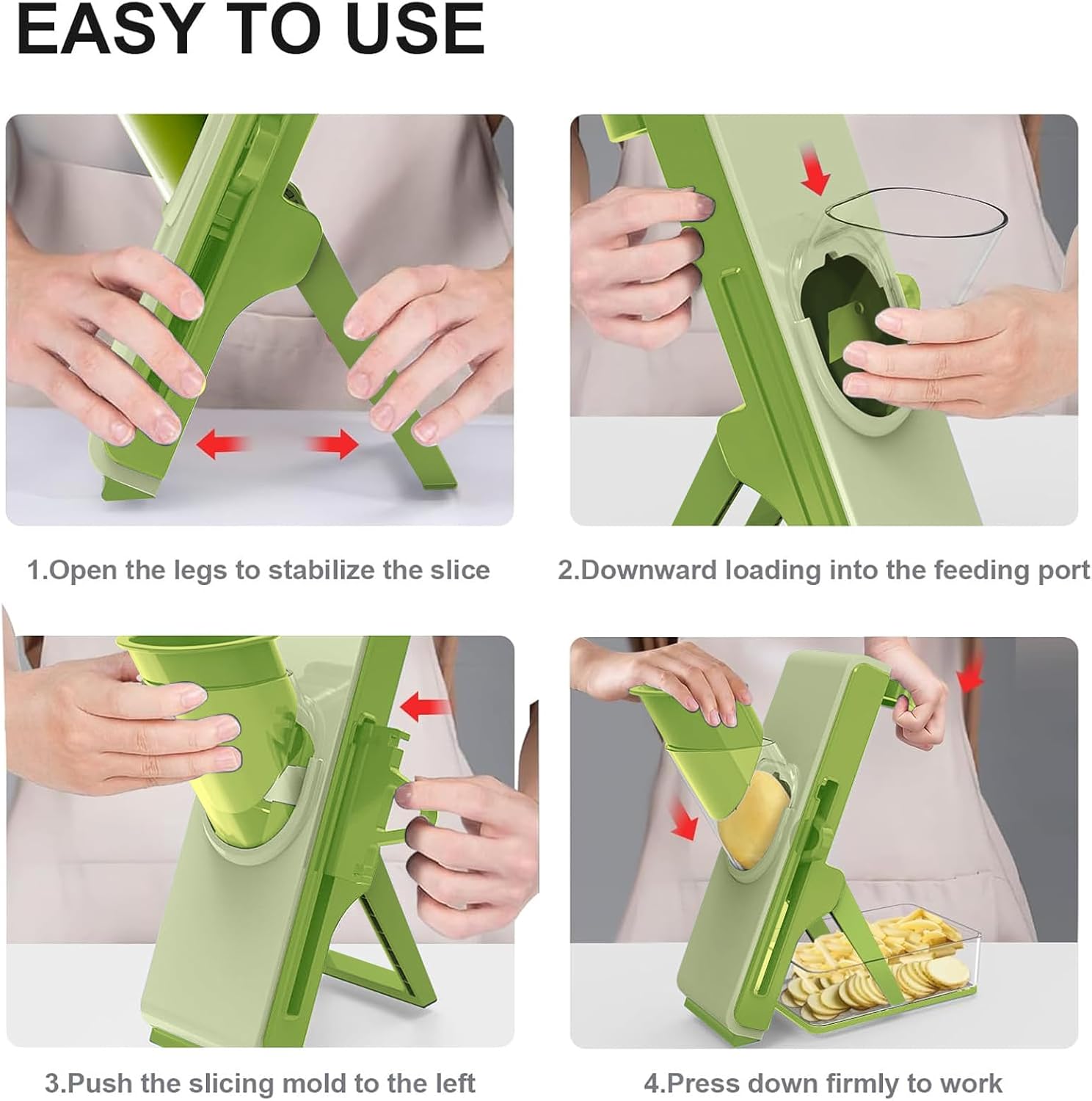 EASY TO USE

1.Open the legs to stabilize the slice

2.Downward loading into the feeding port

3.Push the slicing mold to the left

4.Press down firmly to work