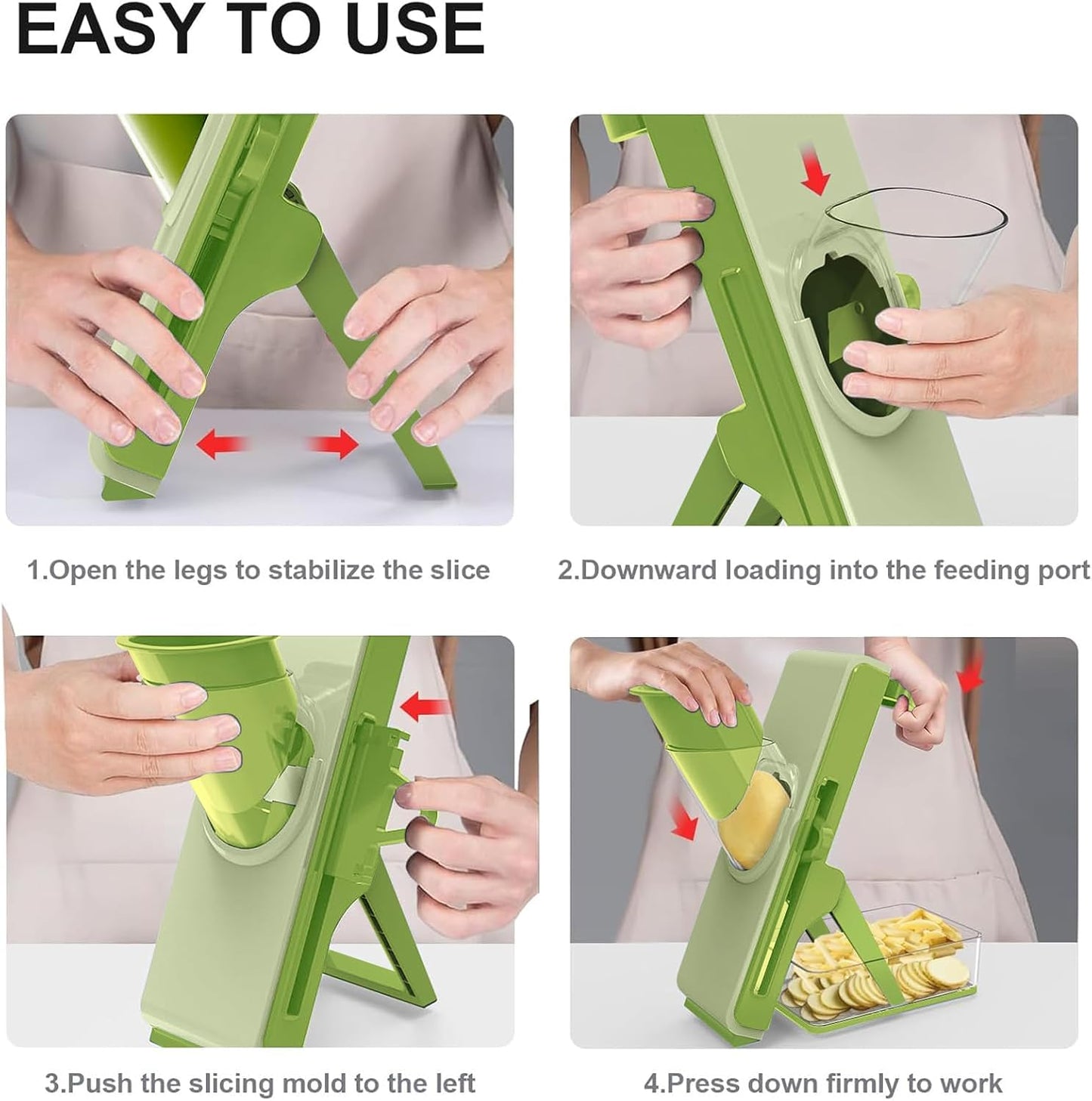 EASY TO USE

1.Open the legs to stabilize the slice

2.Downward loading into the feeding port

3.Push the slicing mold to the left

4.Press down firmly to work