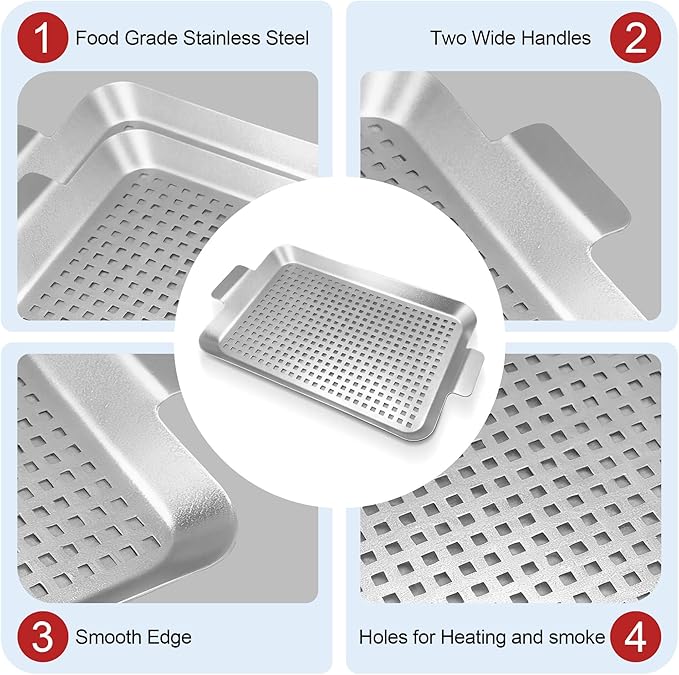 1 Food Grade Stainless Steel

Two Wide Handles 2

3 Smooth Edge

Holes for Heating and smoke 4