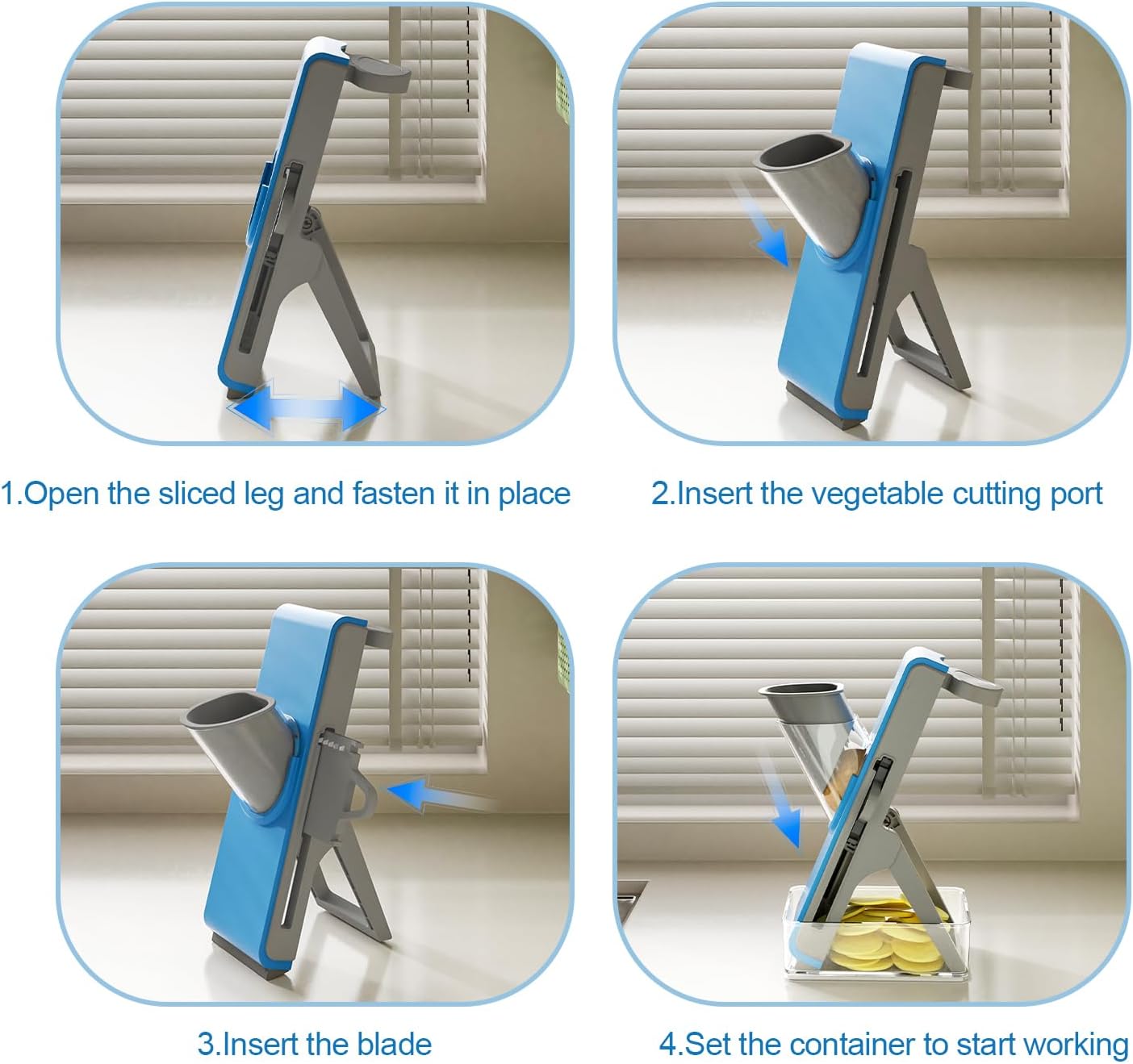 1.Open the sliced leg and fasten it in place

2.Insert the vegetable cutting port

3.Insert the blade

4.Set the container to start working