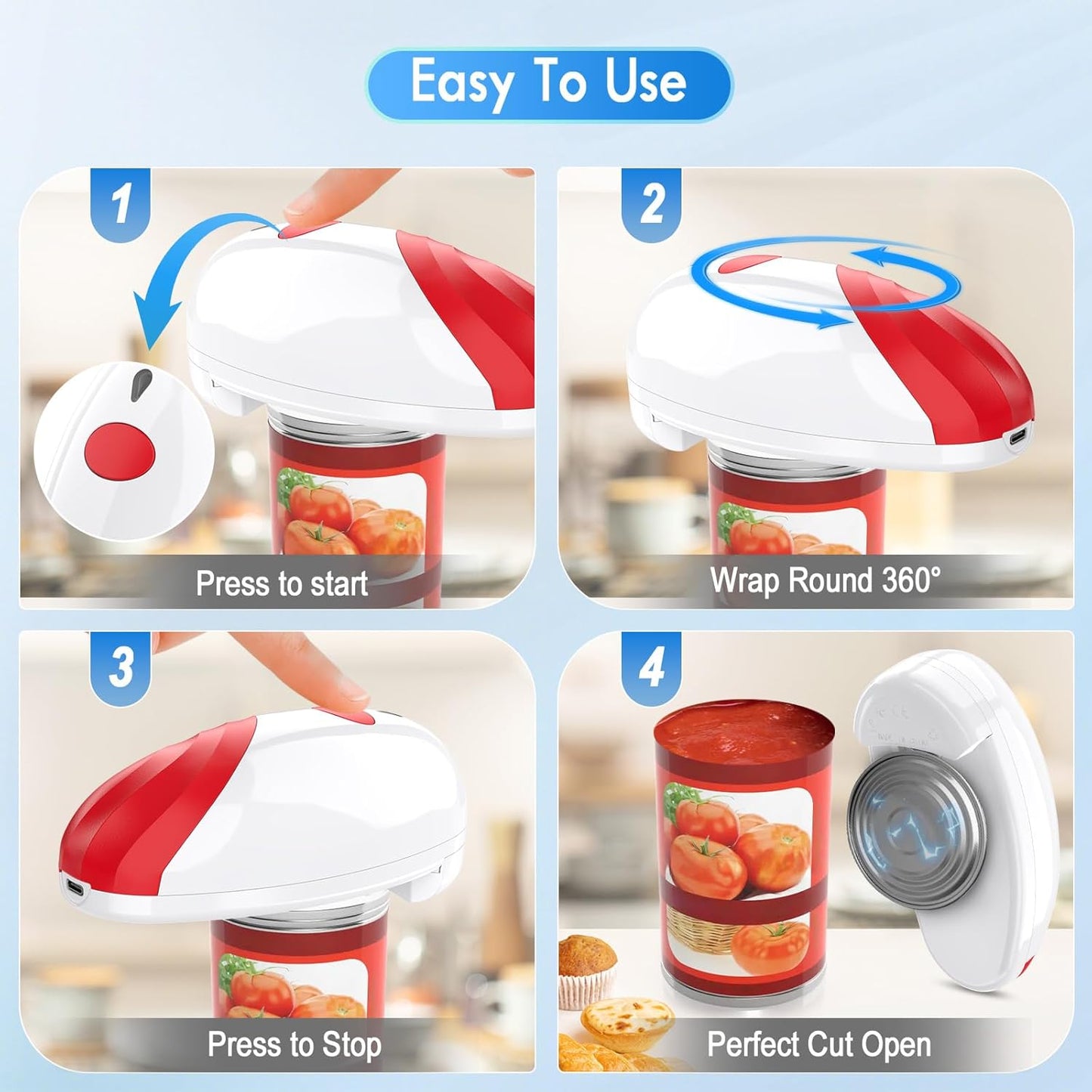 Easy To Use

1

Press to start

2

Wrap Round 360°

3

Press to Stop

4

Perfect Cut Open