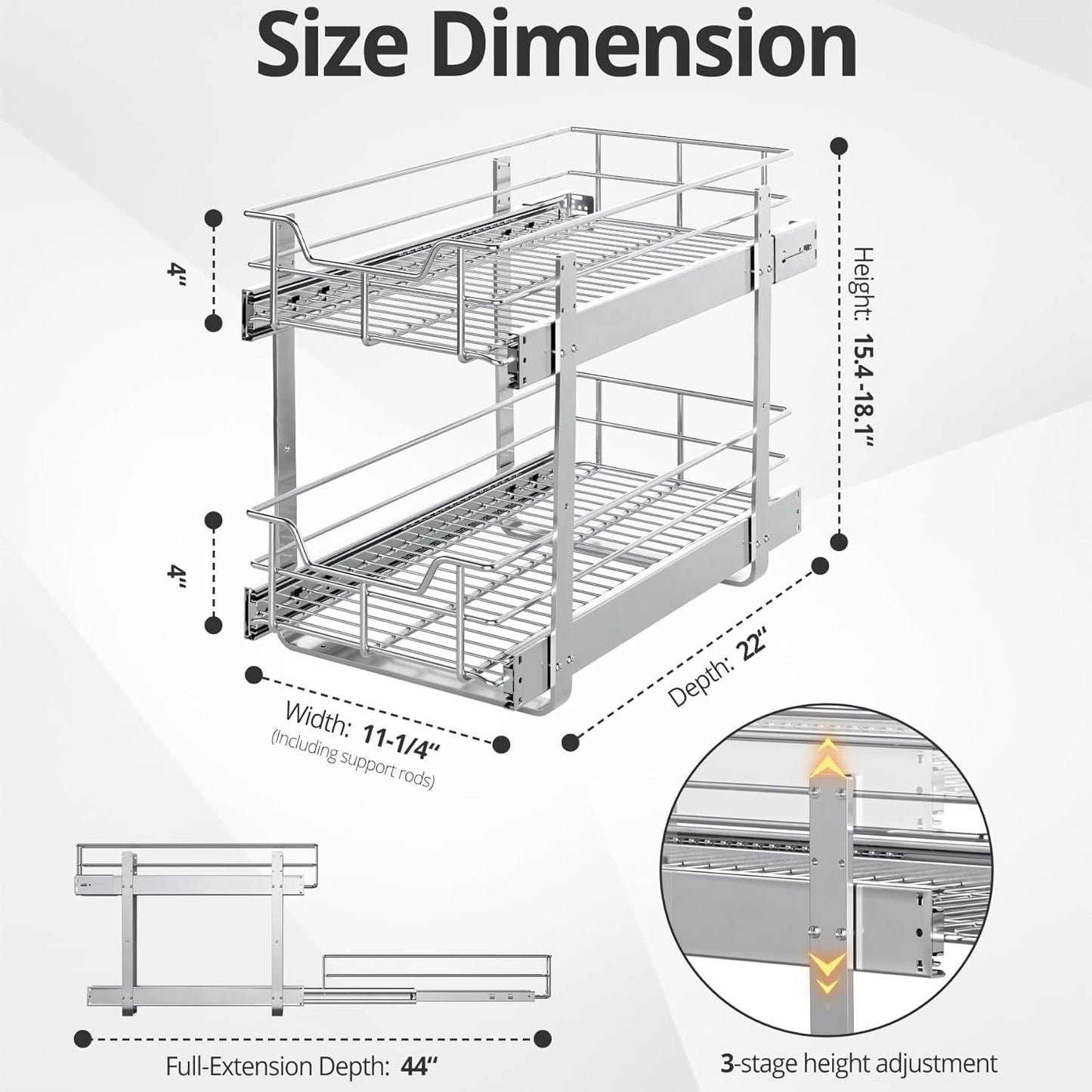 Size Dimension

4"

4"

Height: 15.4-18.1"

Depth: 22"

Width: 11-1/4"
(Including support rods)

Full-Extension Depth: 44"

3-stage height adjustment