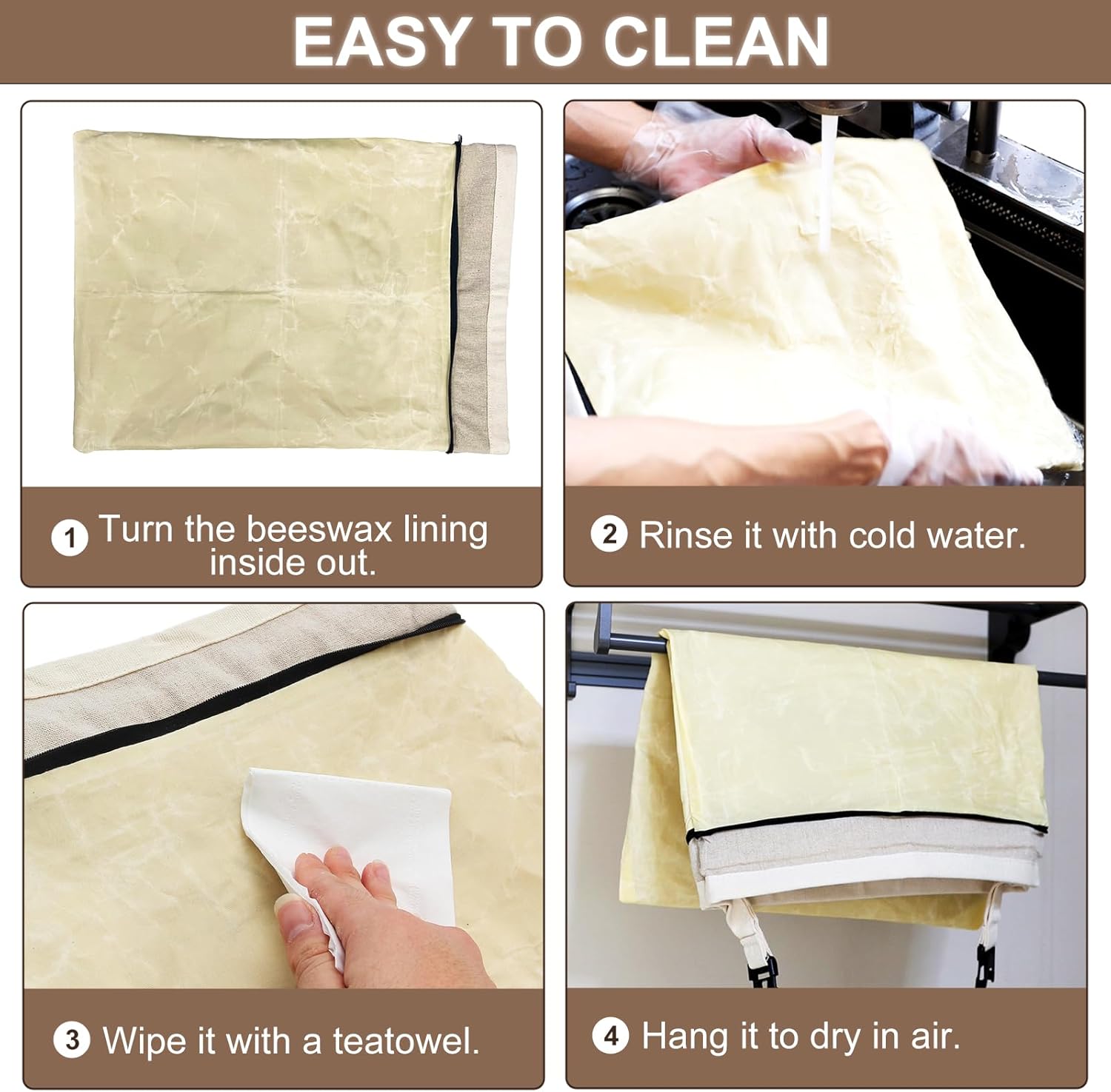 EASY TO CLEAN

1 Turn the beeswax lining inside out.

2 Rinse it with cold water.

3 Wipe it with a teatowel.

4 Hang it to dry in air.