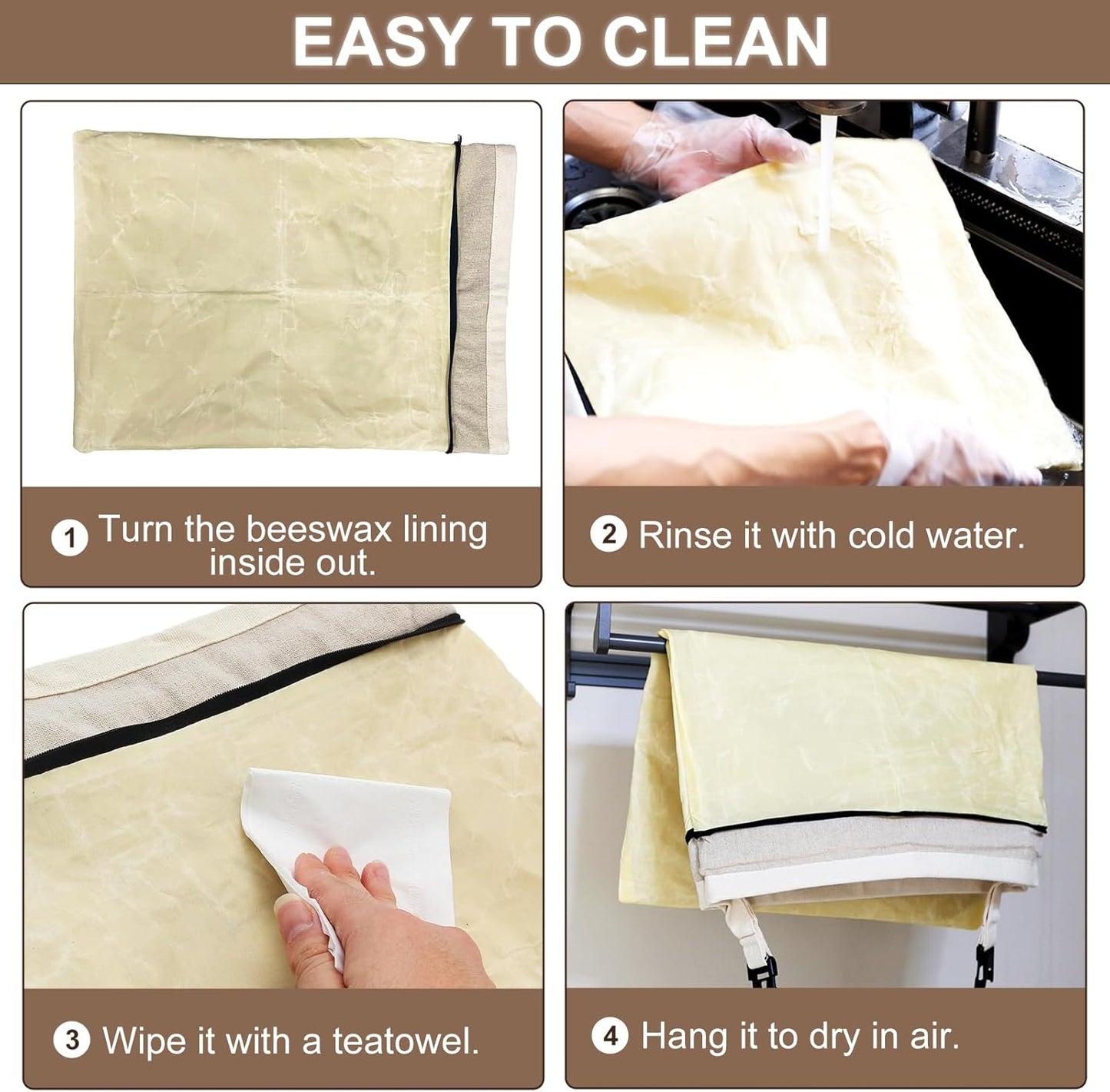 EASY TO CLEAN

1 Turn the beeswax lining inside out.

2 Rinse it with cold water.

3 Wipe it with a teatowel.

4 Hang it to dry in air.