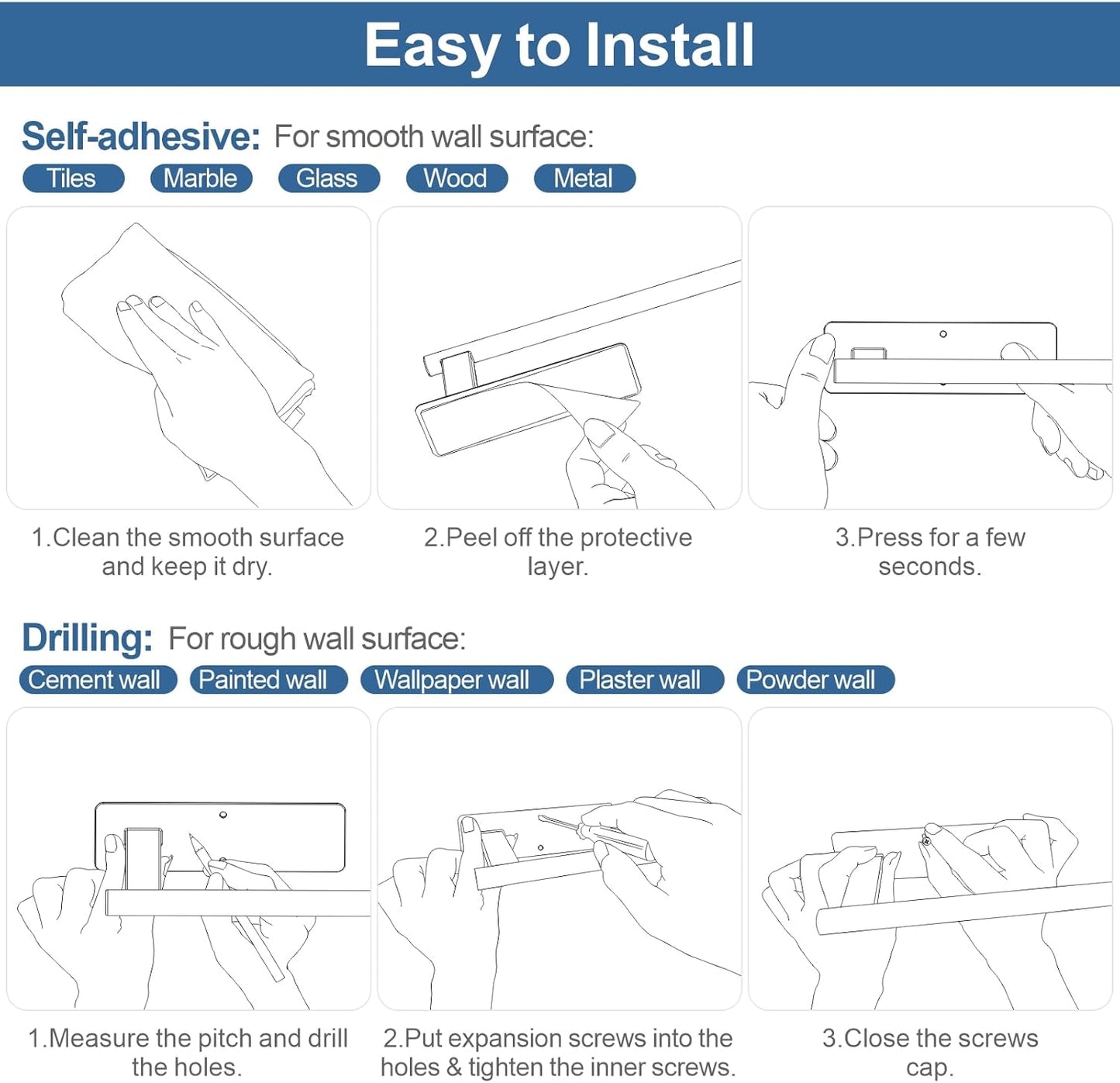 Easy to Install

Self-adhesive: For smooth wall surface:

Tiles Marble Glass Wood Metal

1.Clean the smooth surface and keep it dry.

2.Peel off the protective layer.

3.Press for a few seconds.

Drilling: For rough wall surface:

Cement wall Painted wall Wallpaper wall Plaster wall Powder wall

1.Measure the pitch and drill the holes.

2.Put expansion screws into the holes & tighten the inner screws.

3.Close the screws cap.