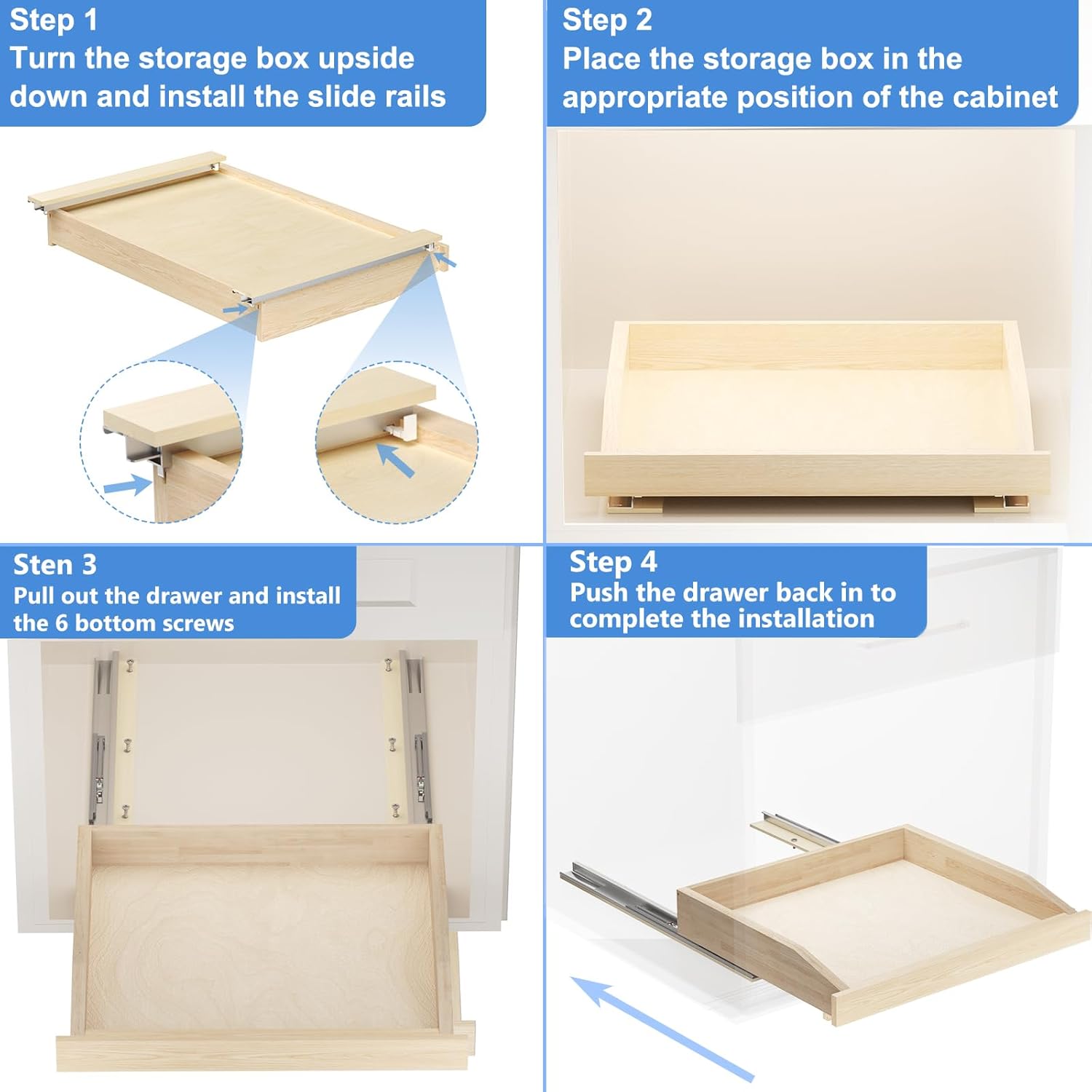 Step 1
Turn the storage box upside down and install the slide rails

Step 2
Place the storage box in the appropriate position of the cabinet

Sten 3
Pull out the drawer and install the 6 bottom screws

Step 4
Push the drawer back in to complete the installation