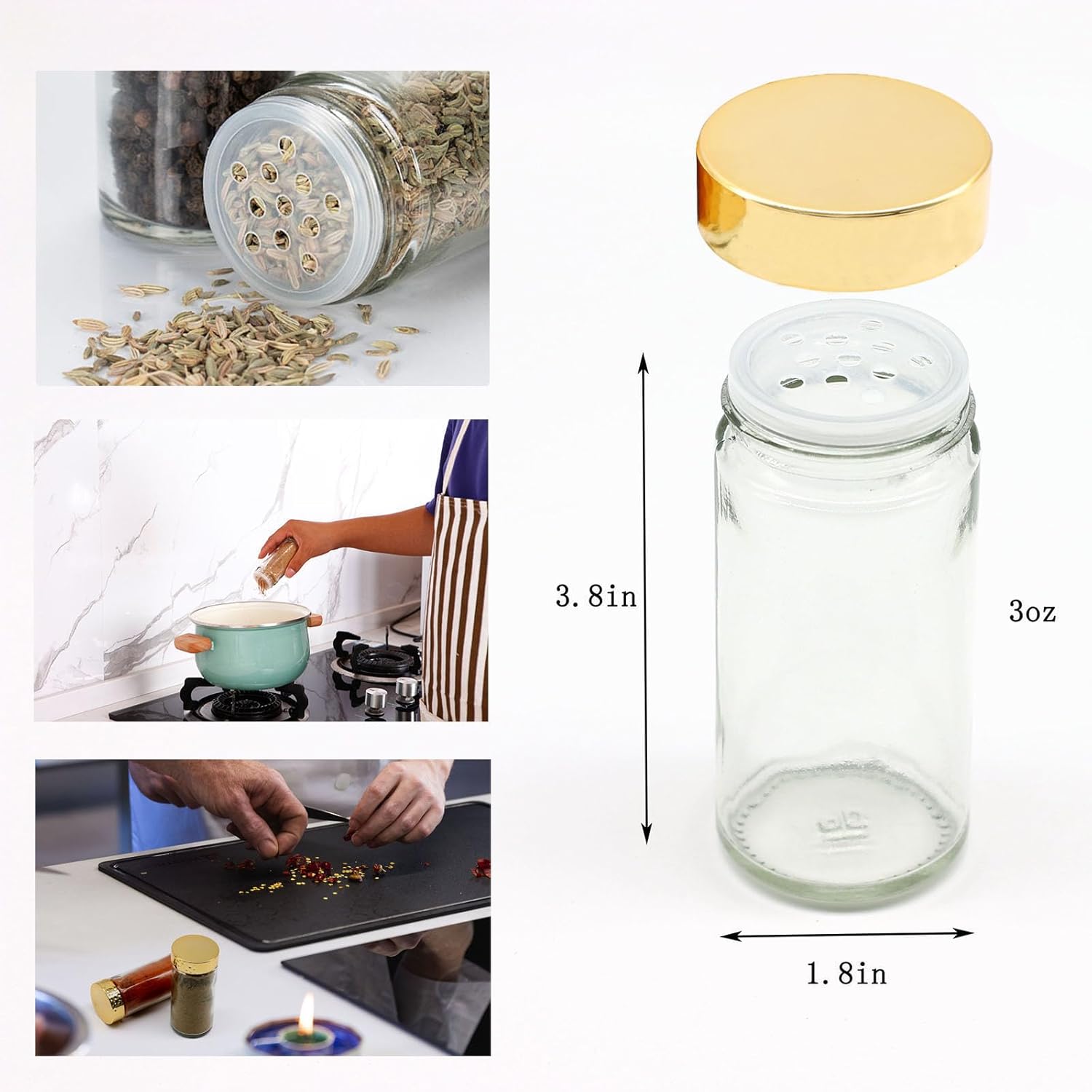 3.8in

3oz

1.8in