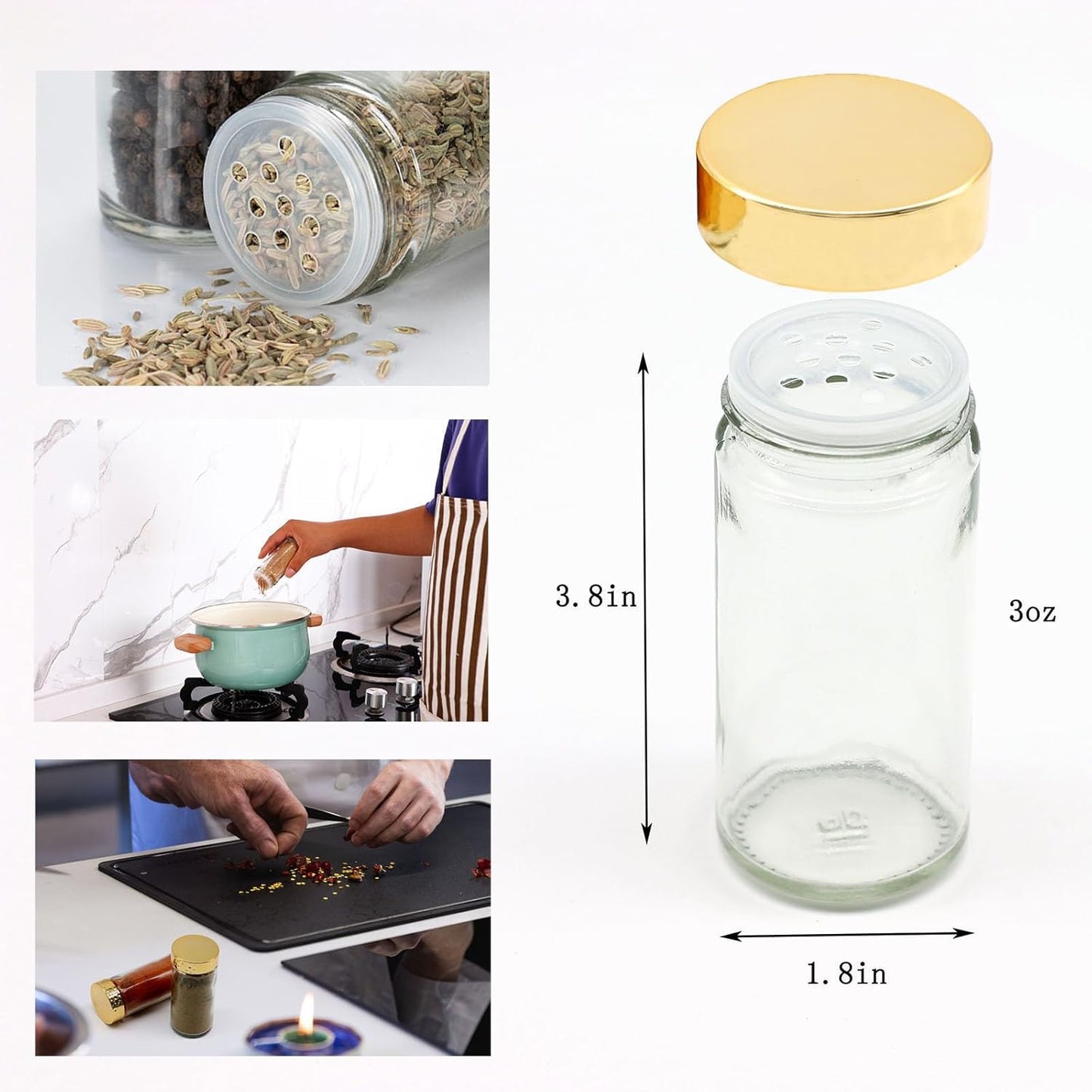 3.8in

3oz

1.8in