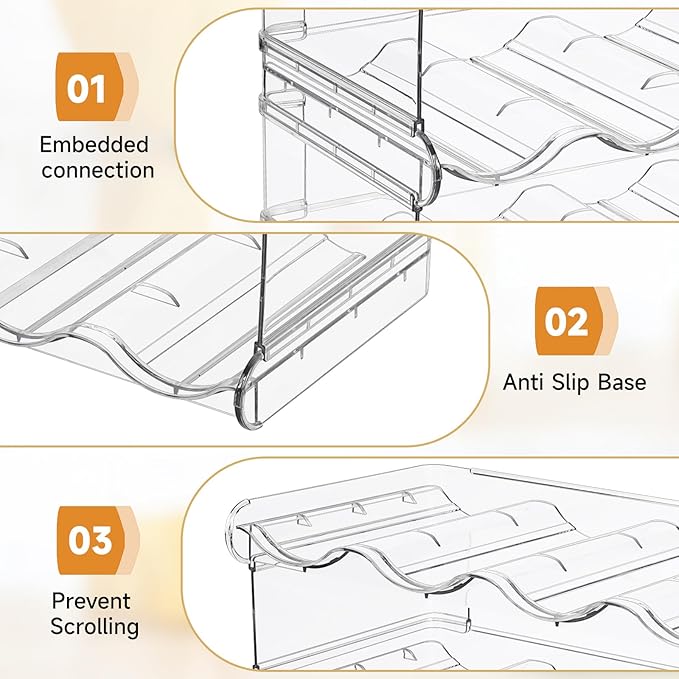 01

Embedded connection

02

Anti Slip Base

03

Prevent Scrolling