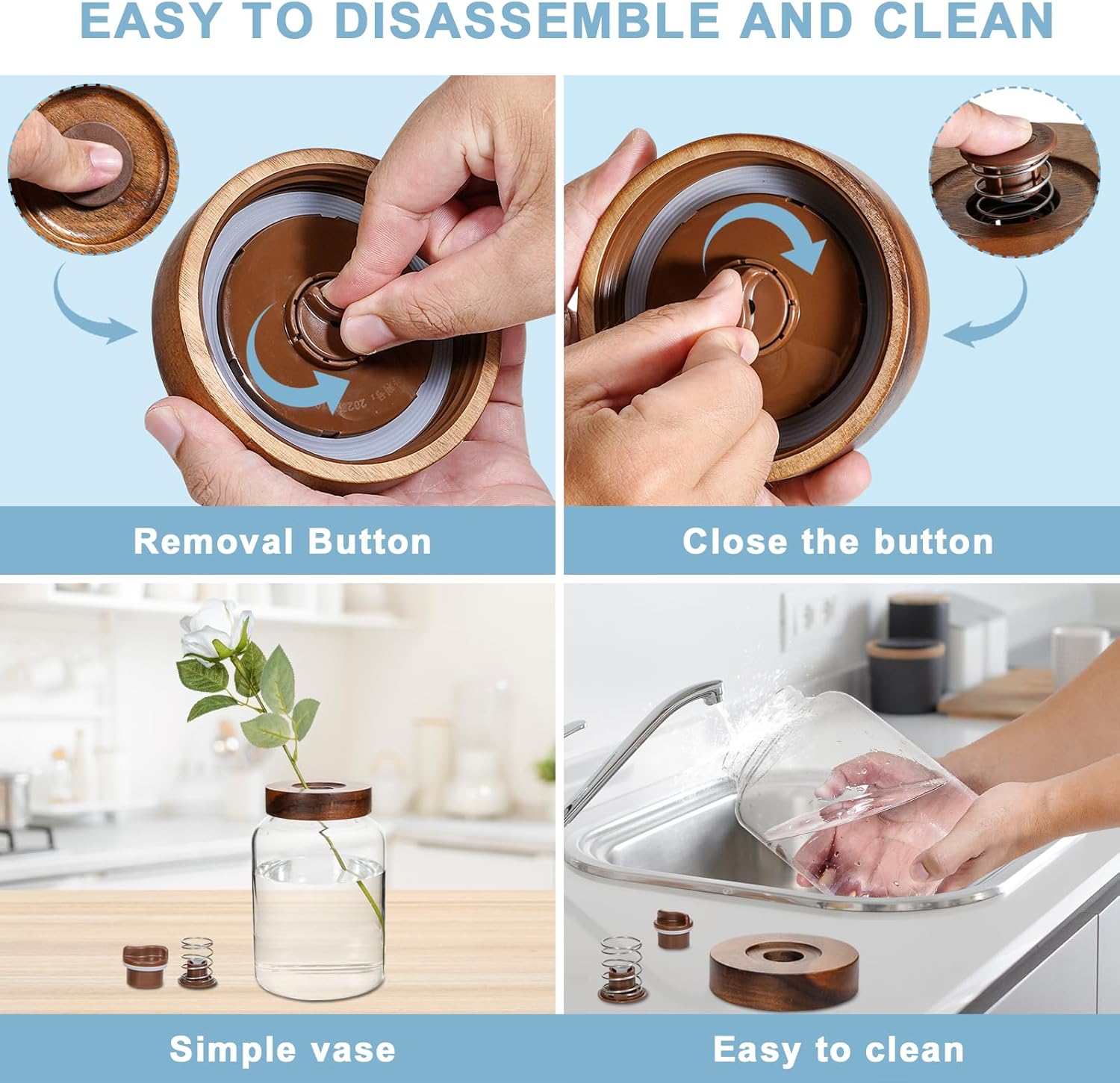 EASY TO DISASSEMBLE AND CLEAN

Removal Button

Close the button

Simple vase

Easy to clean