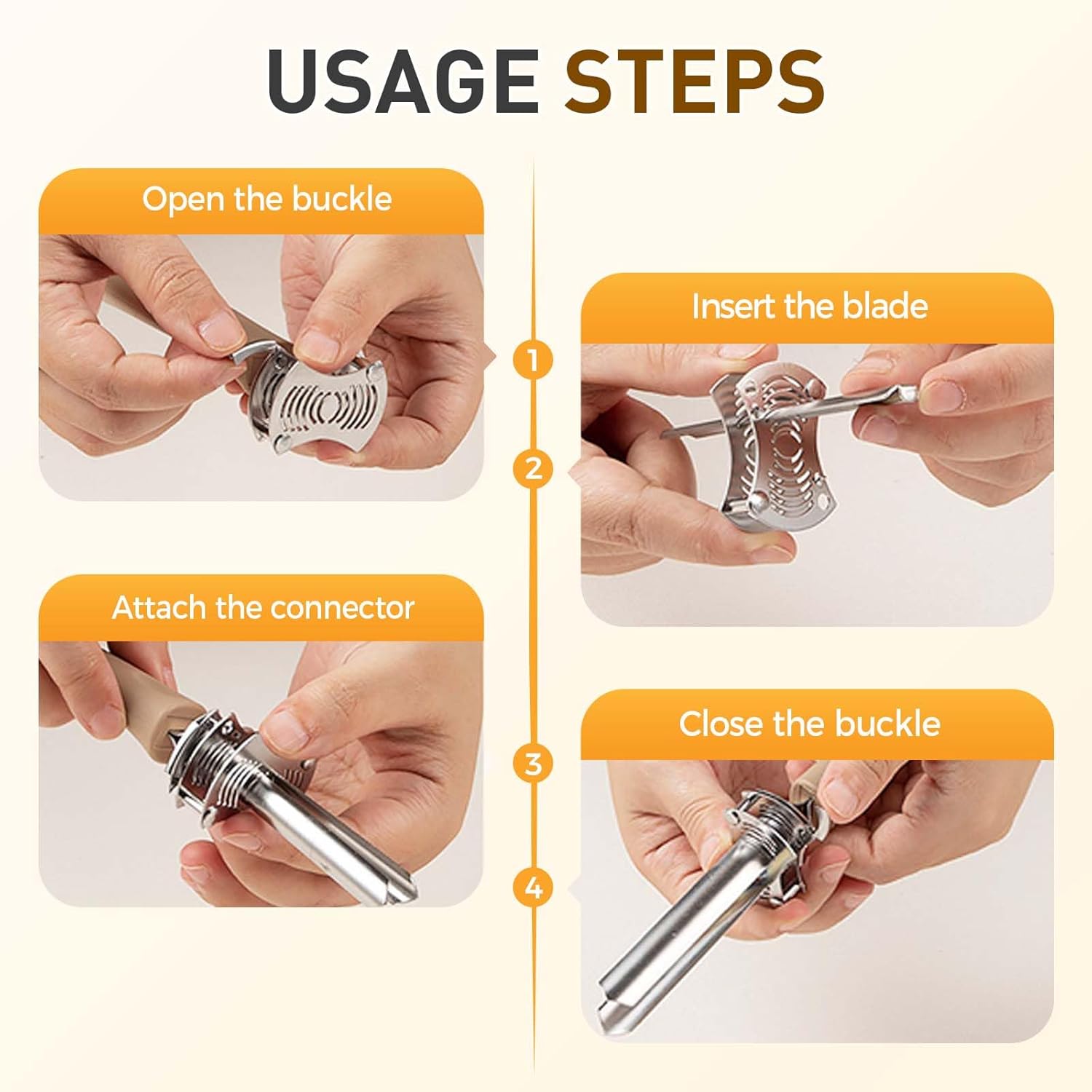 USAGE STEPS

Open the buckle

1

Insert the blade

2

Attach the connector

3

Close the buckle

4