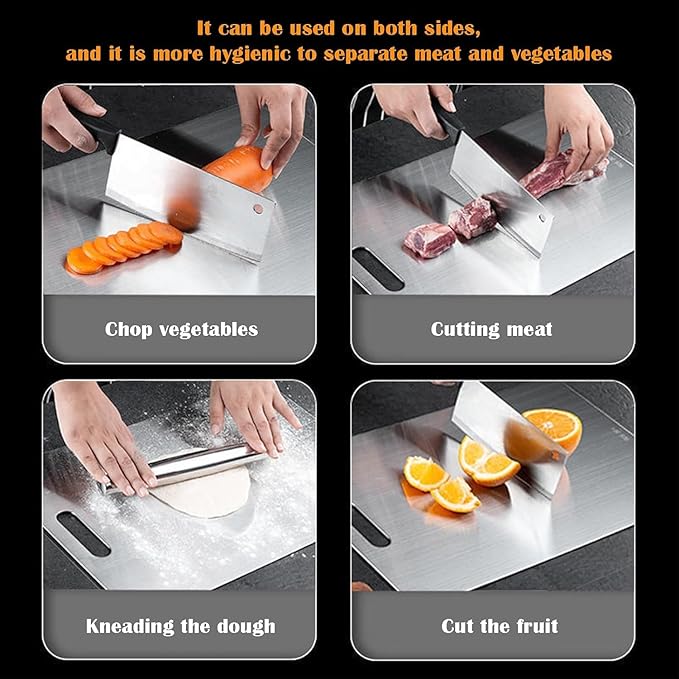 It can be used on both sides,
and it is more hygienic to separate meat and vegetables

Chop vegetables

Cutting meat

Kneading the dough

Cut the fruit