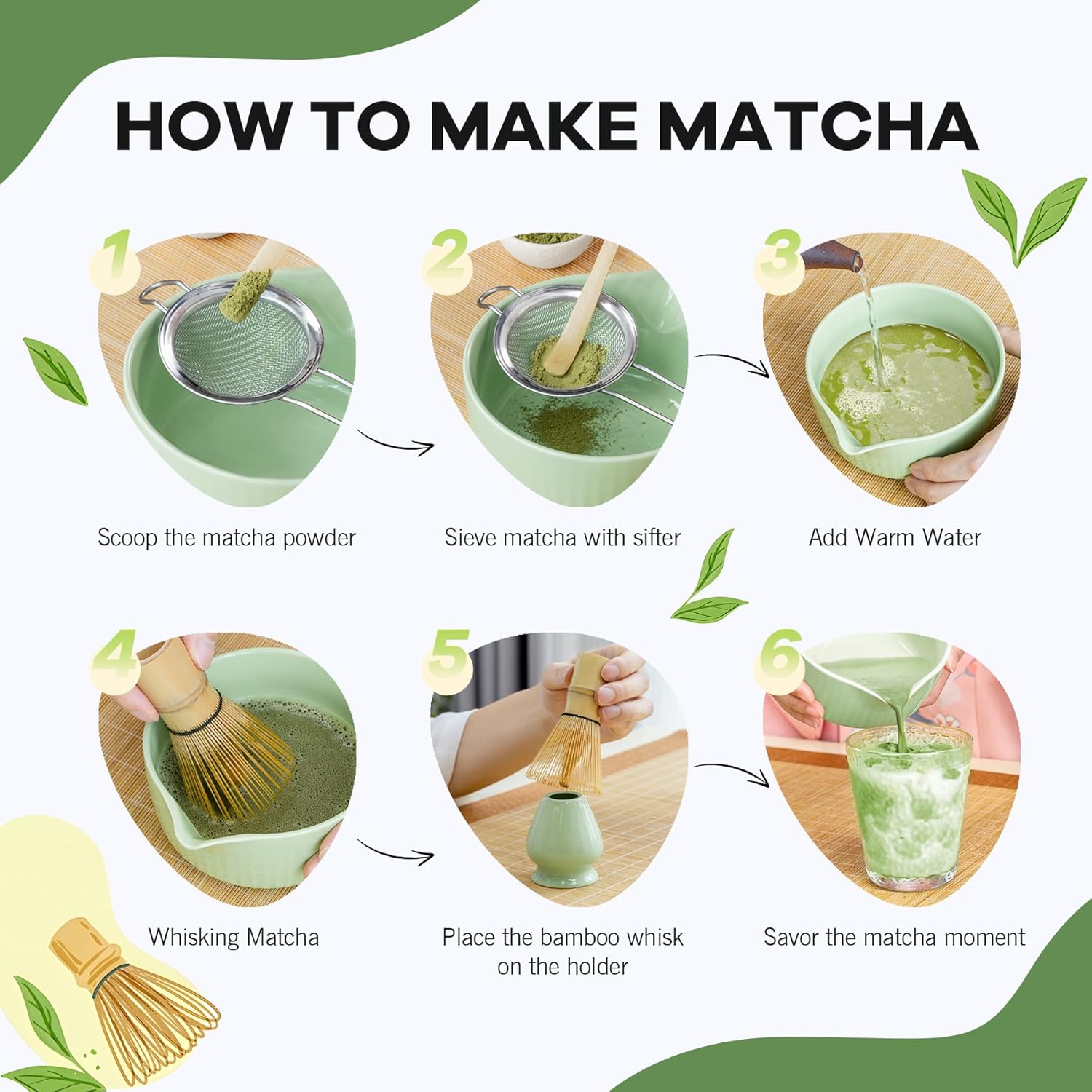 HOW TO MAKE MATCHA

1

Scoop the matcha powder

2

Sieve matcha with sifter

3

Add Warm Water

4

Whisking Matcha

5

Place the bamboo whisk on the holder

6

Savor the matcha moment