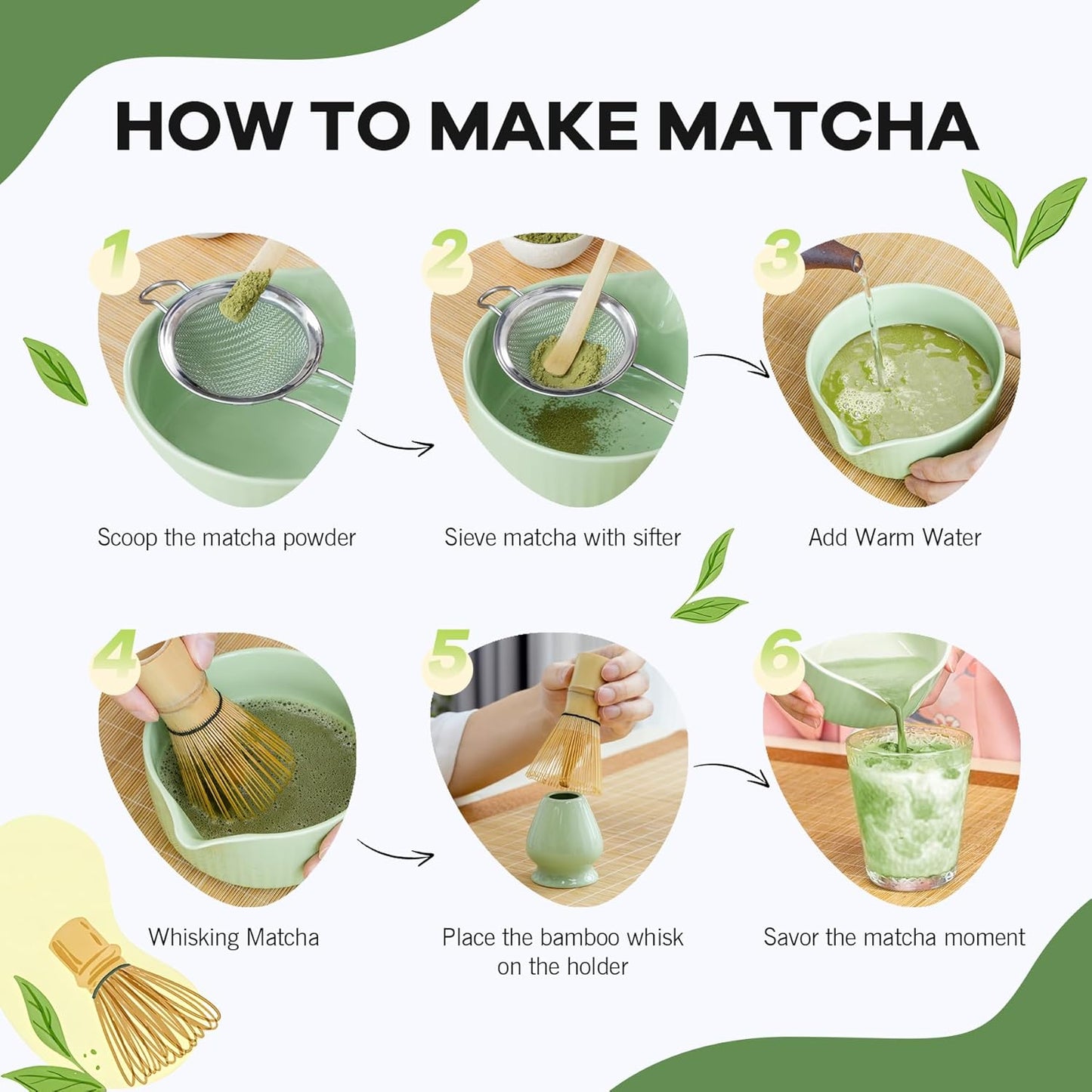 HOW TO MAKE MATCHA

1

Scoop the matcha powder

2

Sieve matcha with sifter

3

Add Warm Water

4

Whisking Matcha

5

Place the bamboo whisk on the holder

6

Savor the matcha moment