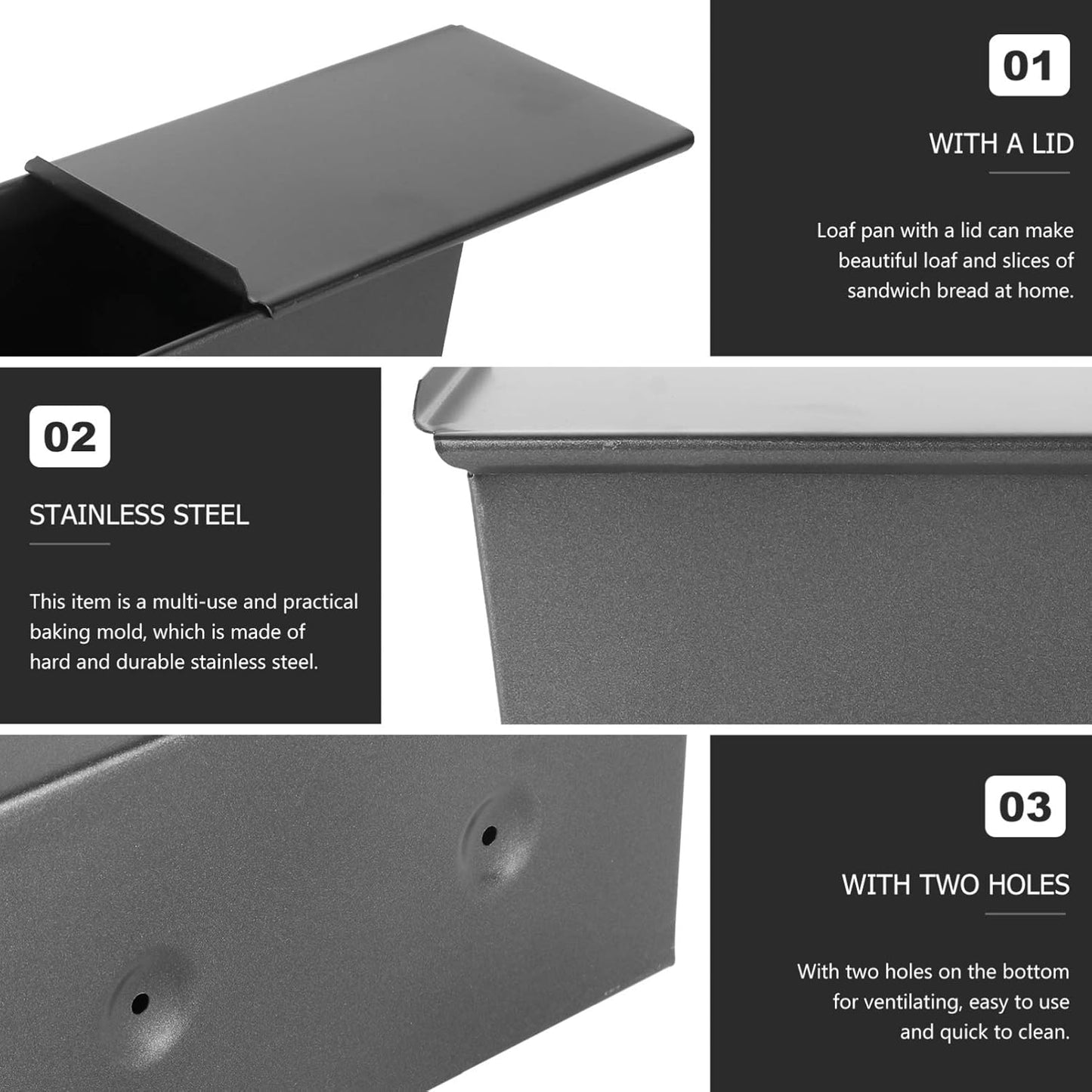 01

WITH A LID

Loaf pan with a lid can make beautiful loaf and slices of sandwich bread at home.

02

STAINLESS STEEL

This item is a multi-use and practical baking mold, which is made of hard and durable stainless steel.

03

WITH TWO HOLES

With two holes on the bottom for ventilating, easy to use and quick to clean.