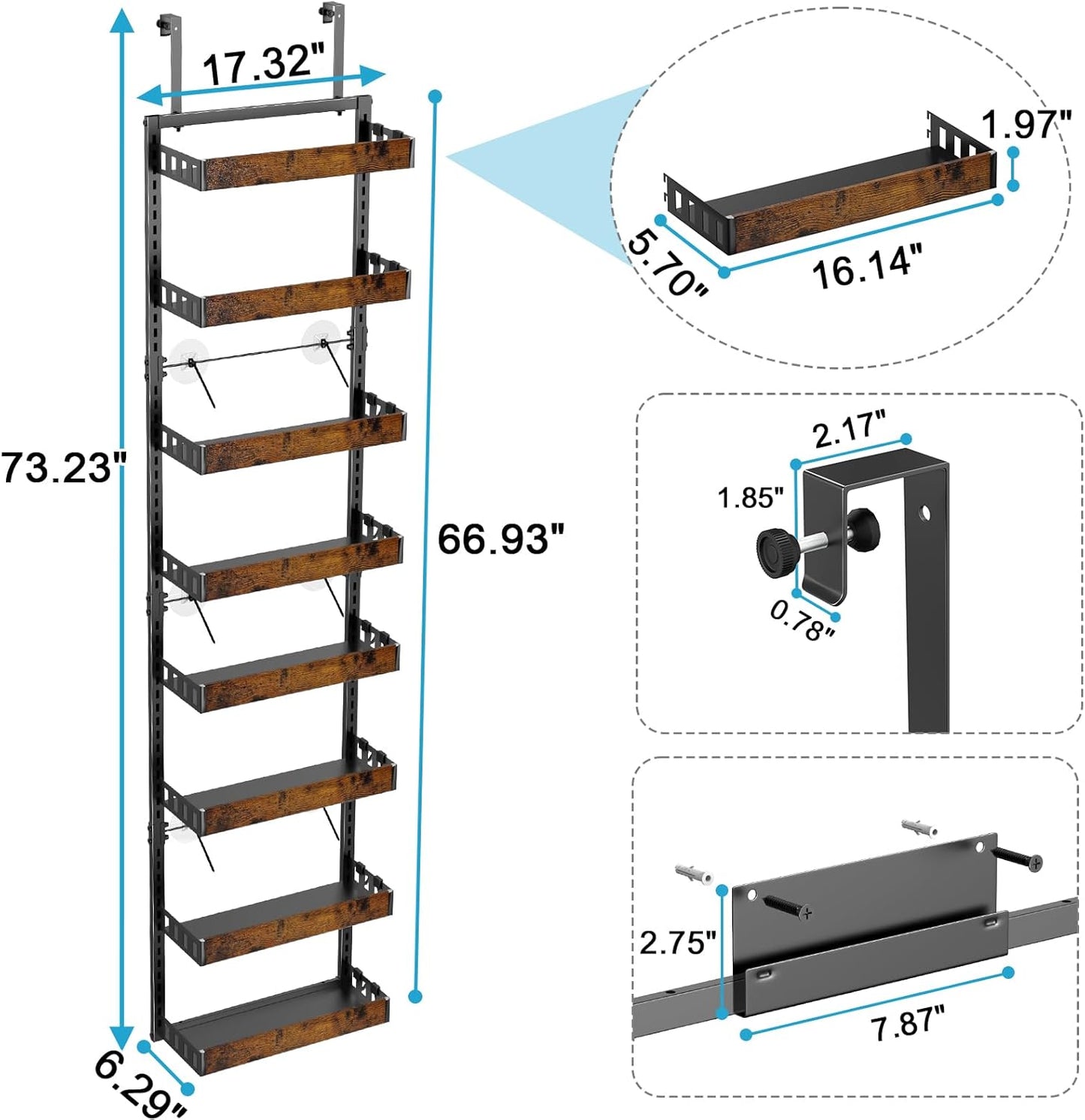 17.32"
73.23"
66.93"
6.29"
1.97"
5.70"
16.14"
2.17"
1.85"
0.78"
2.75"
7.87"