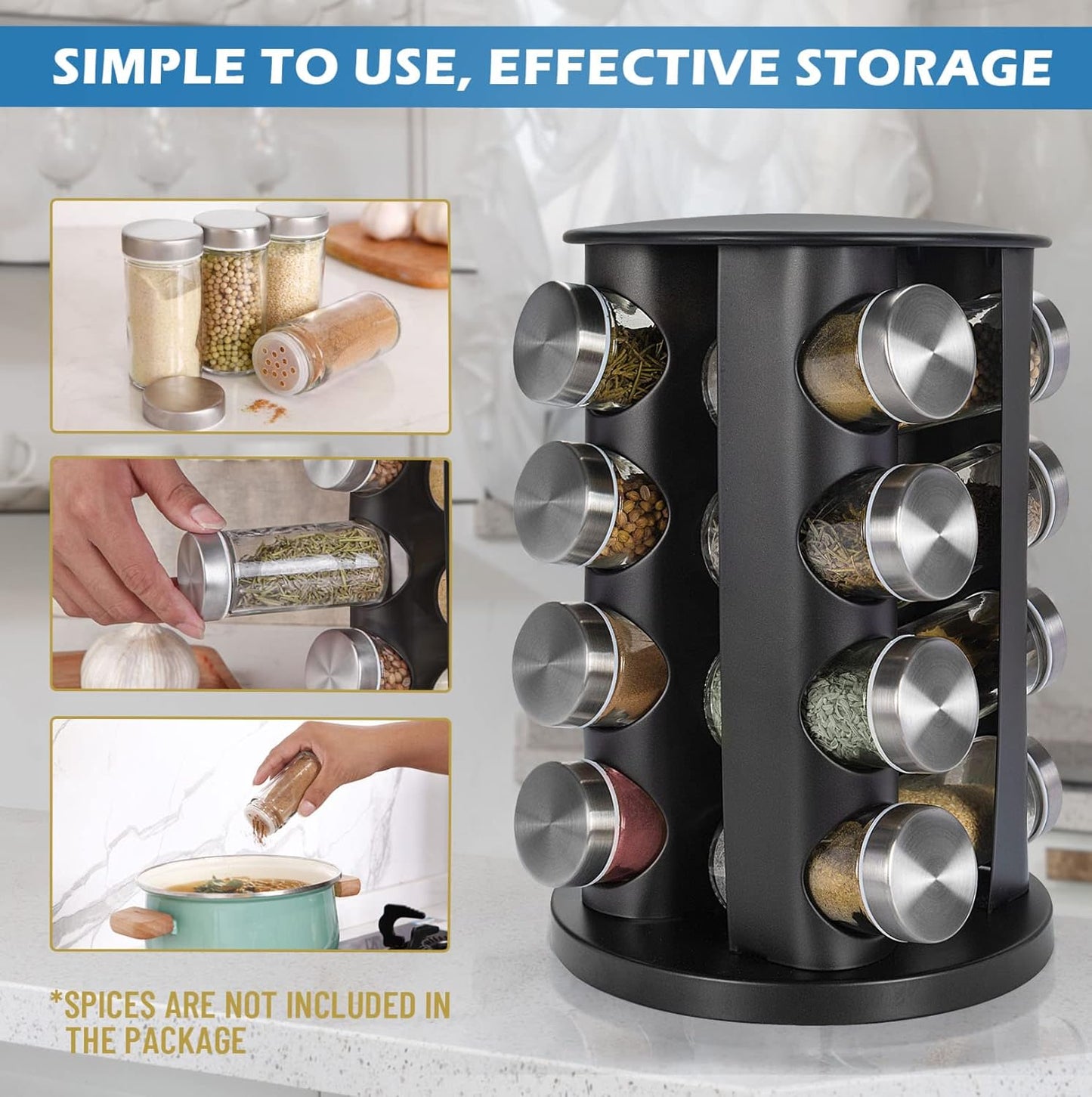 SIMPLE TO USE, EFFECTIVE STORAGE

*SPICES ARE NOT INCLUDED IN THE PACKAGE