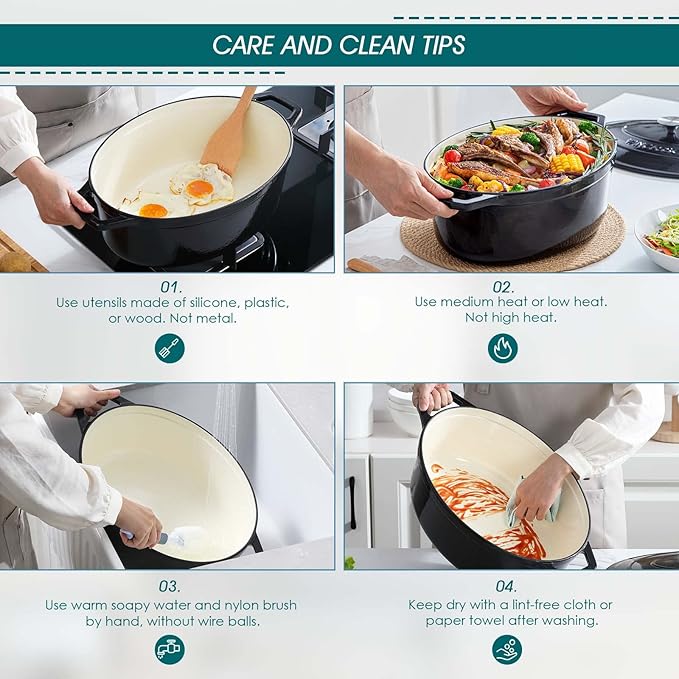 CARE AND CLEAN TIPS

01.
Use utensils made of silicone, plastic, or wood. Not metal.

02.
Use medium heat or low heat. Not high heat.

03.
Use warm soapy water and nylon brush by hand, without wire balls.

04.
Keep dry with a lint-free cloth or paper towel after washing.