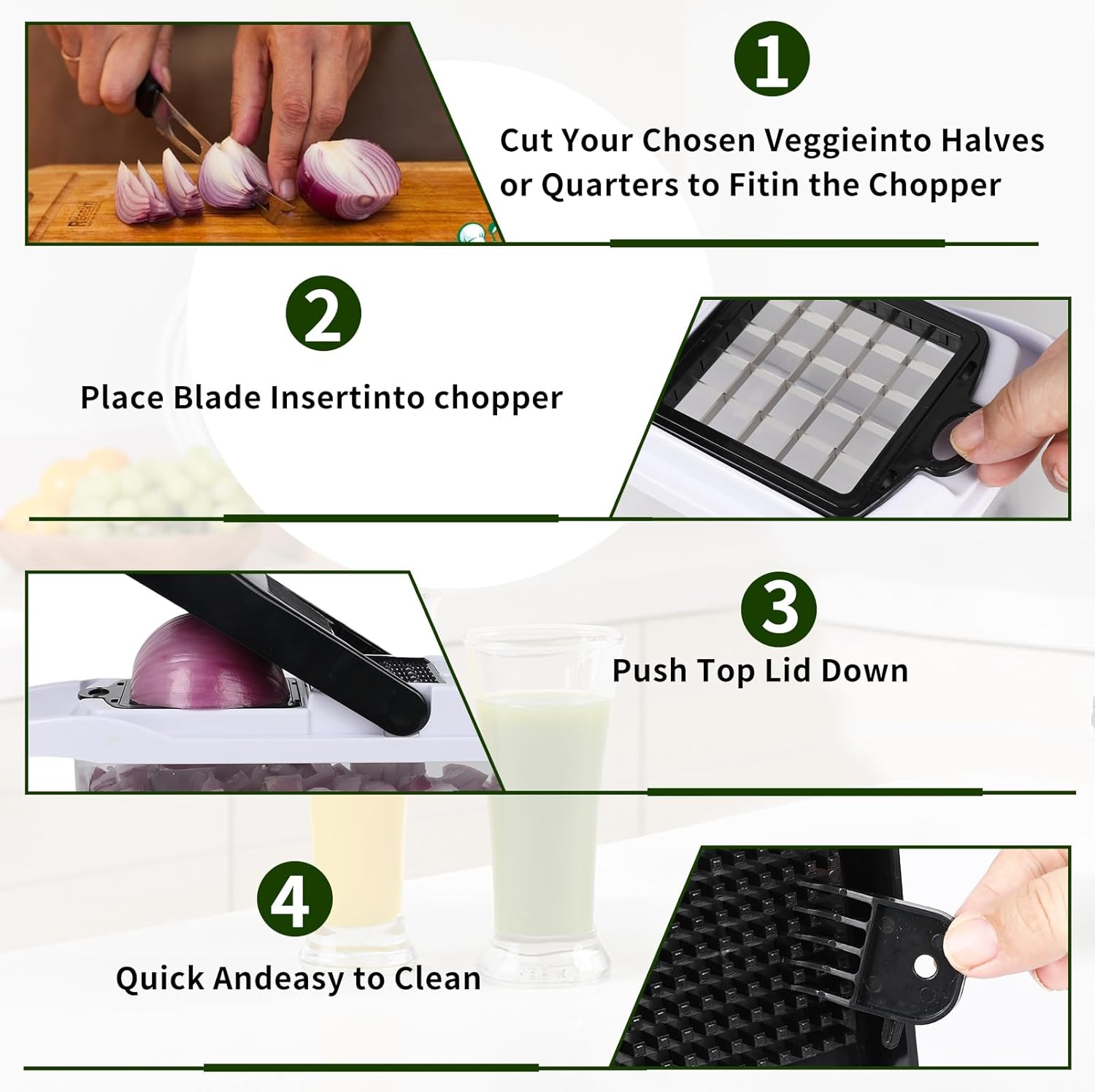 1

Cut Your Chosen Veggieinto Halves or Quarters to Fitin the Chopper

2

Place Blade Insertinto chopper

3

Push Top Lid Down

4

Quick Andeasy to Clean