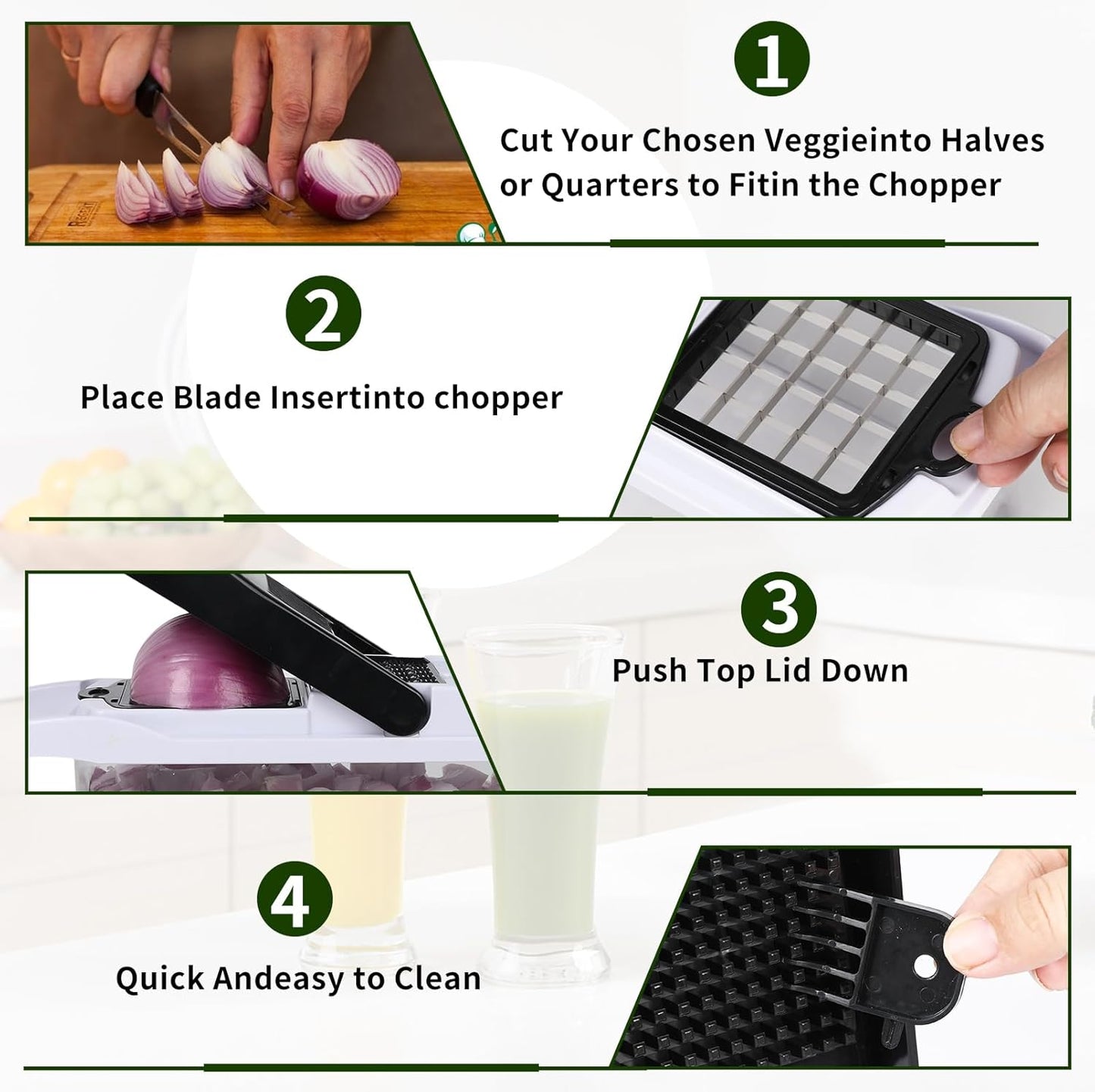 1

Cut Your Chosen Veggieinto Halves or Quarters to Fitin the Chopper

2

Place Blade Insertinto chopper

3

Push Top Lid Down

4

Quick Andeasy to Clean