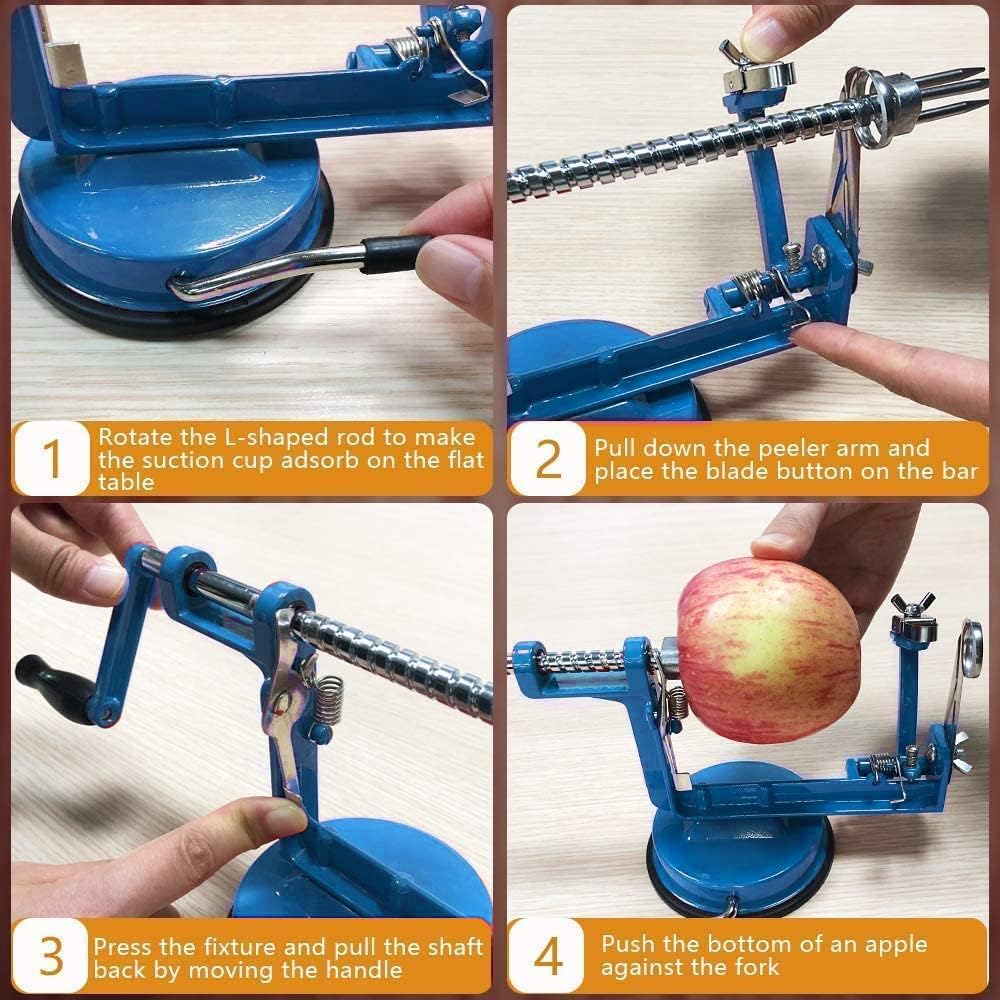 1 Rotate the L-shaped rod to make the suction cup adsorb on the flat table

2 Pull down the peeler arm and place the blade button on the bar

3 Press the fixture and pull the shaft back by moving the handle

4 Push the bottom of an apple against the fork