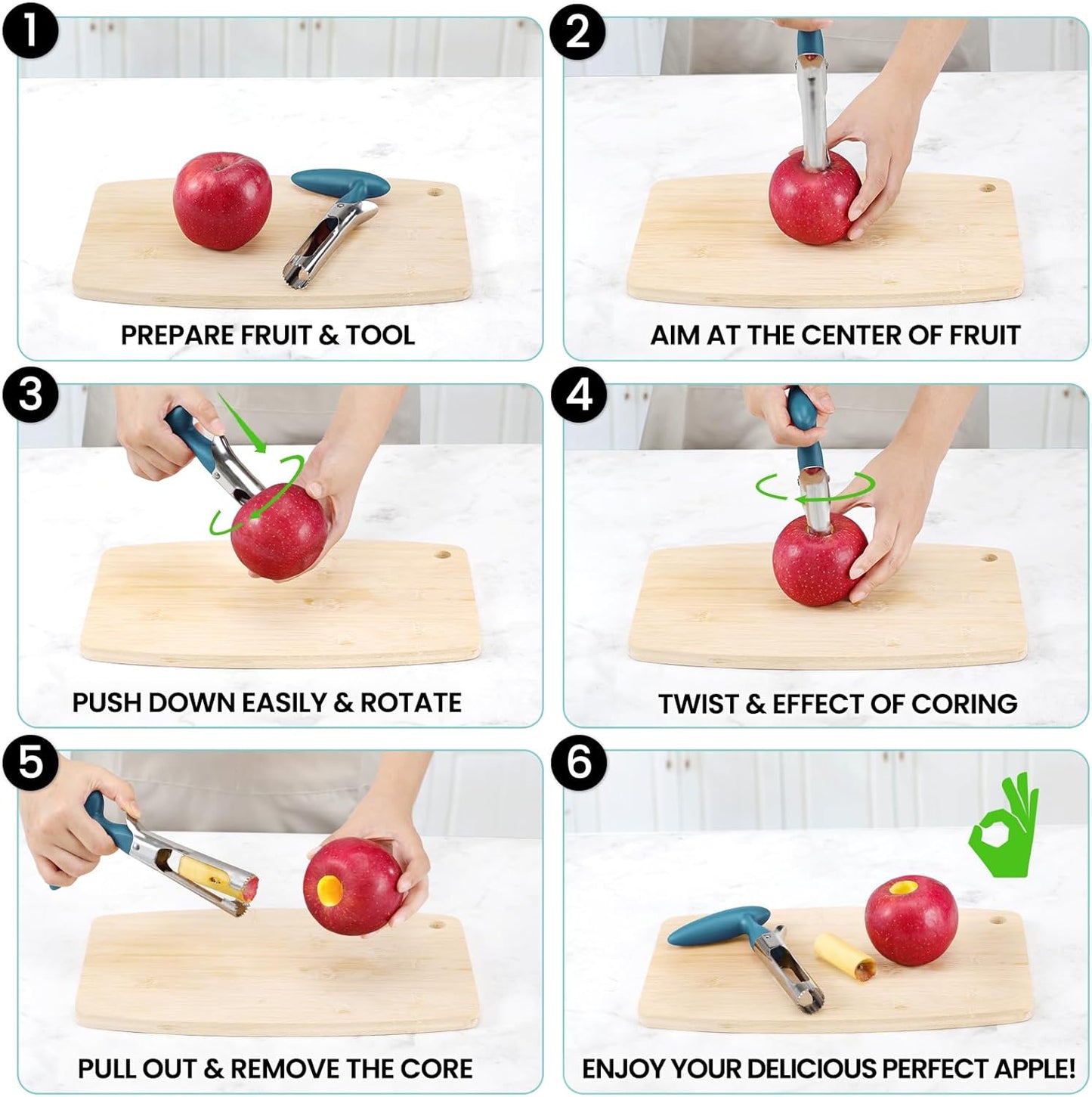 1

PREPARE FRUIT & TOOL

2

AIM AT THE CENTER OF FRUIT

3

PUSH DOWN EASILY & ROTATE

4

TWIST & EFFECT OF CORING

5

PULL OUT & REMOVE THE CORE

6

ENJOY YOUR DELICIOUS PERFECT APPLE!