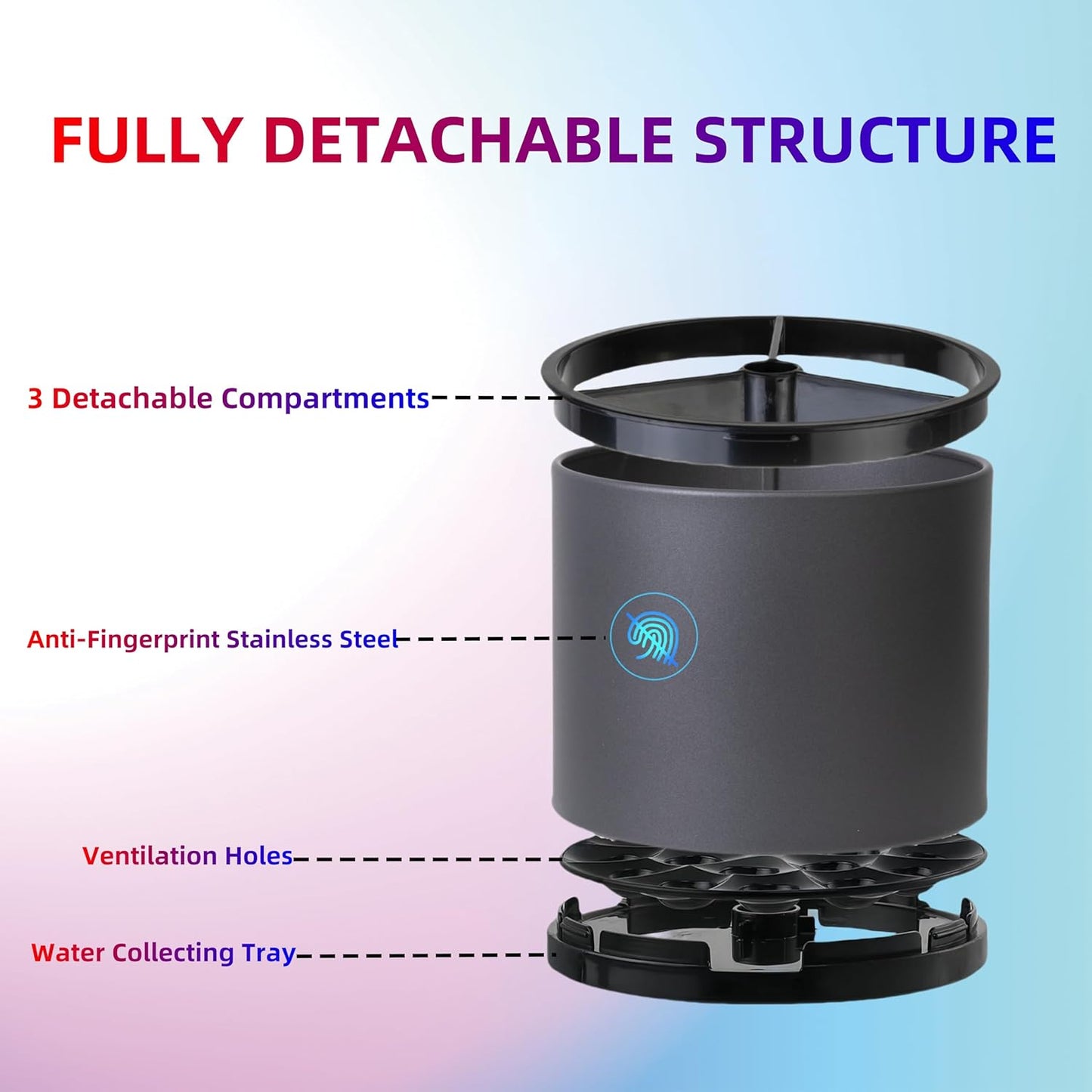 FULLY DETACHABLE STRUCTURE

3 Detachable Compartments

Anti-Fingerprint Stainless Steel

Ventilation Holes

Water Collecting Tray