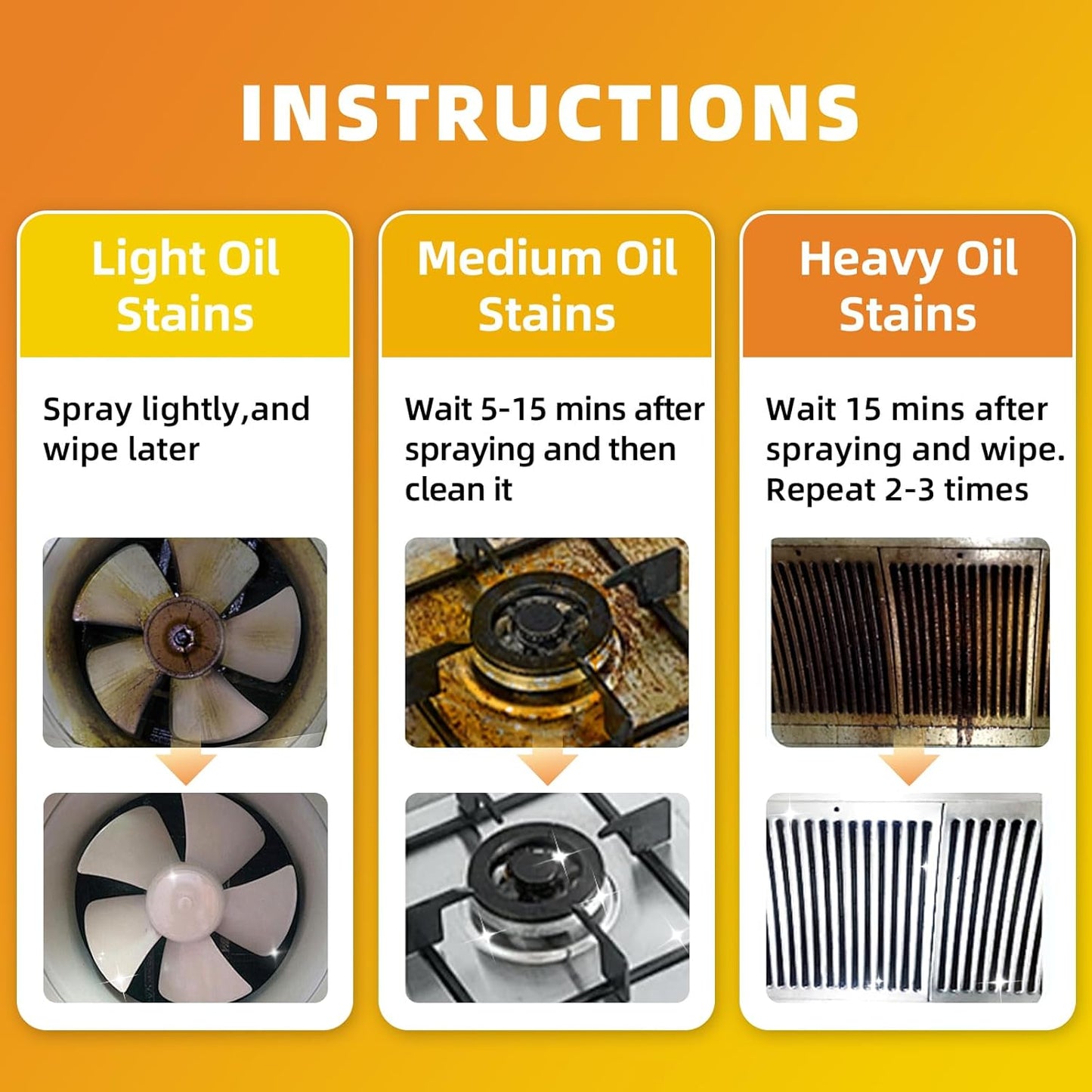 INSTRUCTIONS

Light Oil Stains

Spray lightly,and wipe later

Medium Oil Stains

Wait 5-15 mins after spraying and then clean it

Heavy Oil Stains

Wait 15 mins after spraying and wipe. Repeat 2-3 times