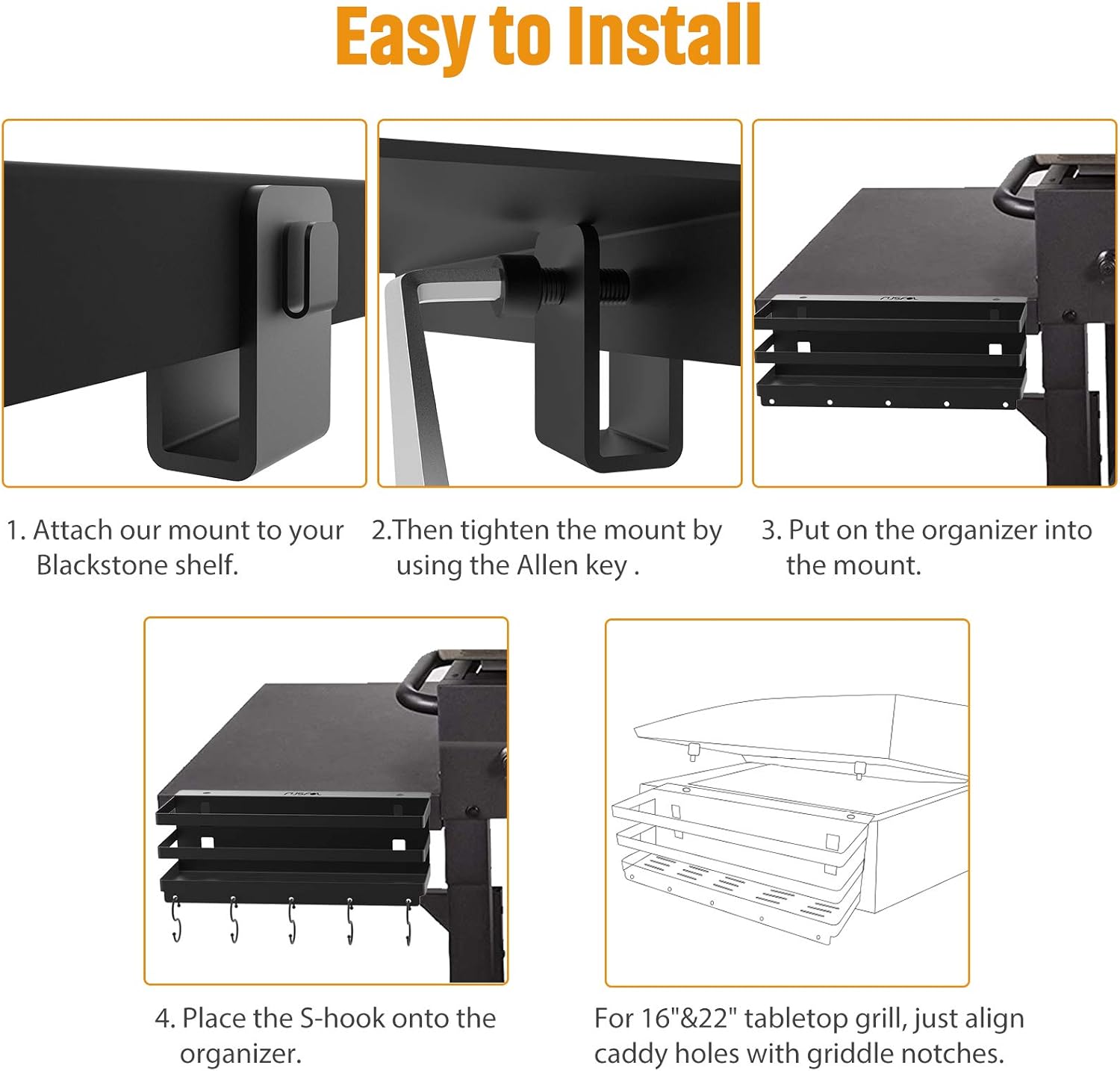 Easy to Install

1. Attach our mount to your Blackstone shelf.

2.Then tighten the mount by using the Allen key .

3. Put on the organizer into the mount.

4. Place the S-hook onto the organizer.

For 16"&22" tabletop grill, just align caddy holes with griddle notches.