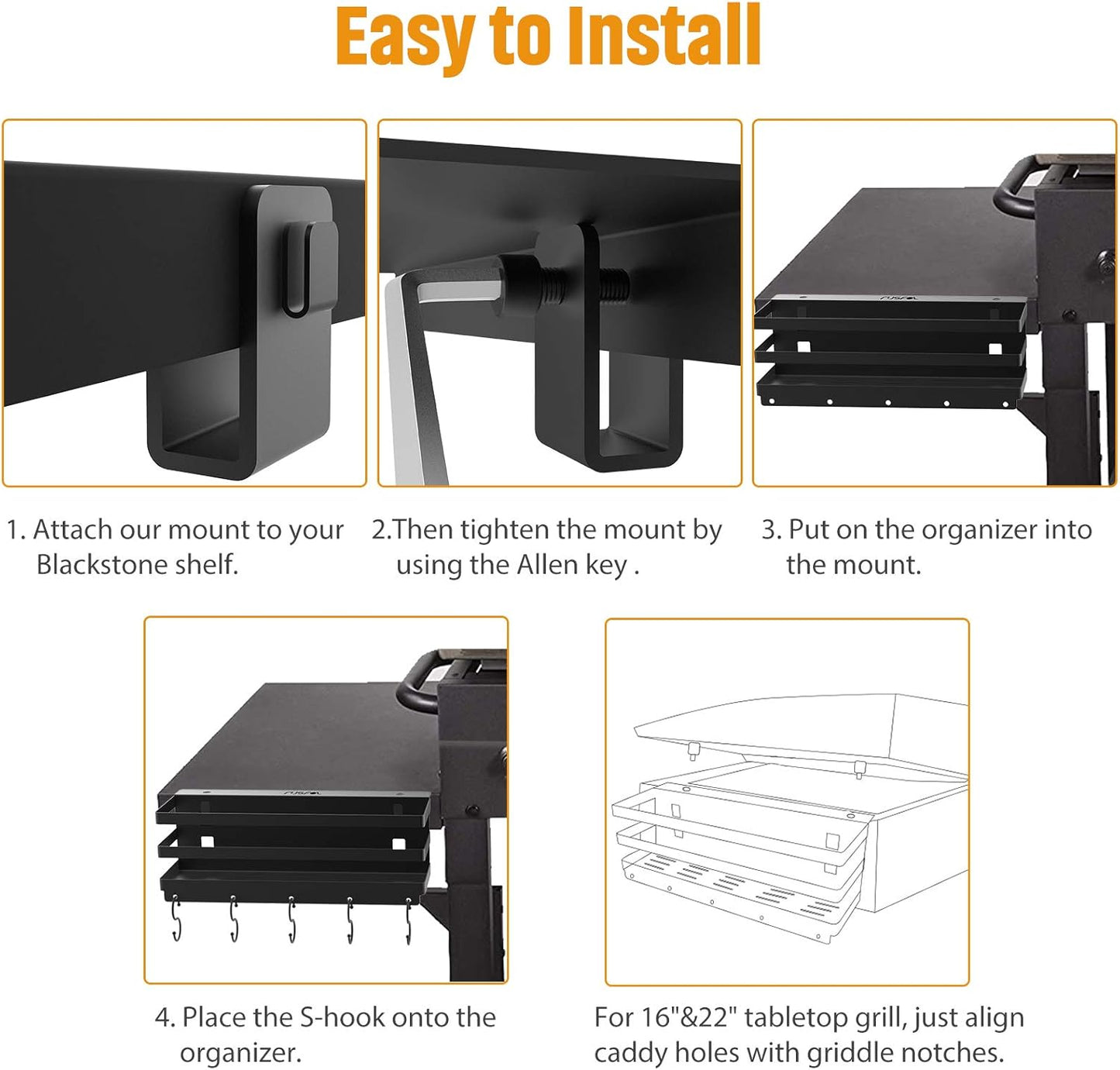 Easy to Install

1. Attach our mount to your Blackstone shelf.

2.Then tighten the mount by using the Allen key .

3. Put on the organizer into the mount.

4. Place the S-hook onto the organizer.

For 16"&22" tabletop grill, just align caddy holes with griddle notches.